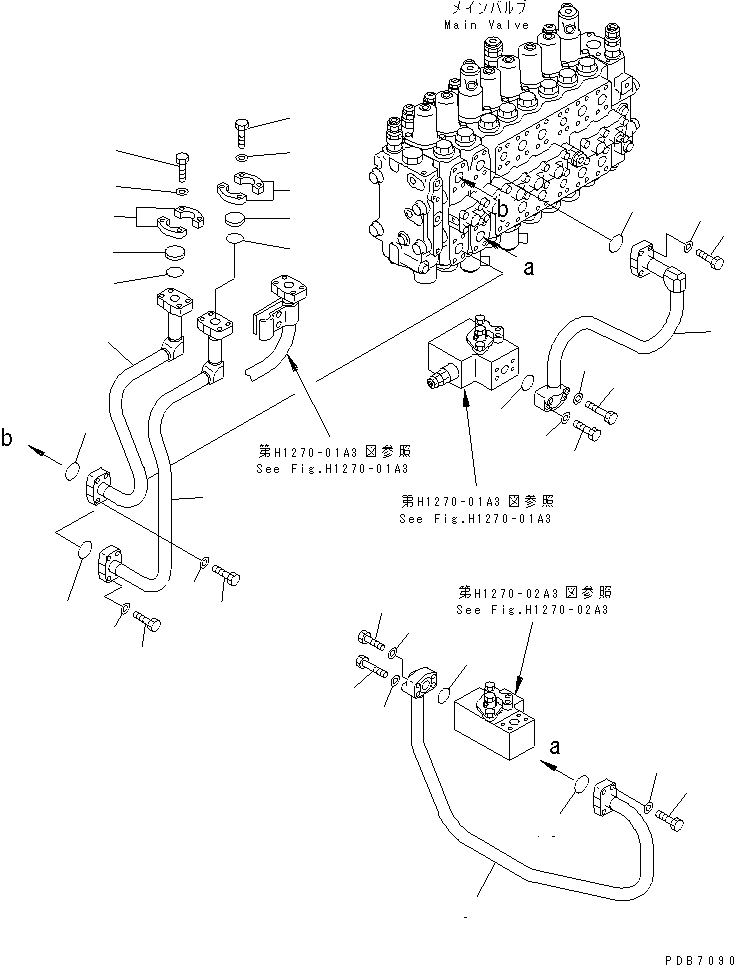 メインバルブ
Main Valve

b

a

b

第H1270-01A3図参照
See Fig.H1270-01A3

第H1270-01A3図参照
See Fig.H1270-01A3

第H1270-02A3図参照
See Fig.H1270-02A3

a

PDB7090