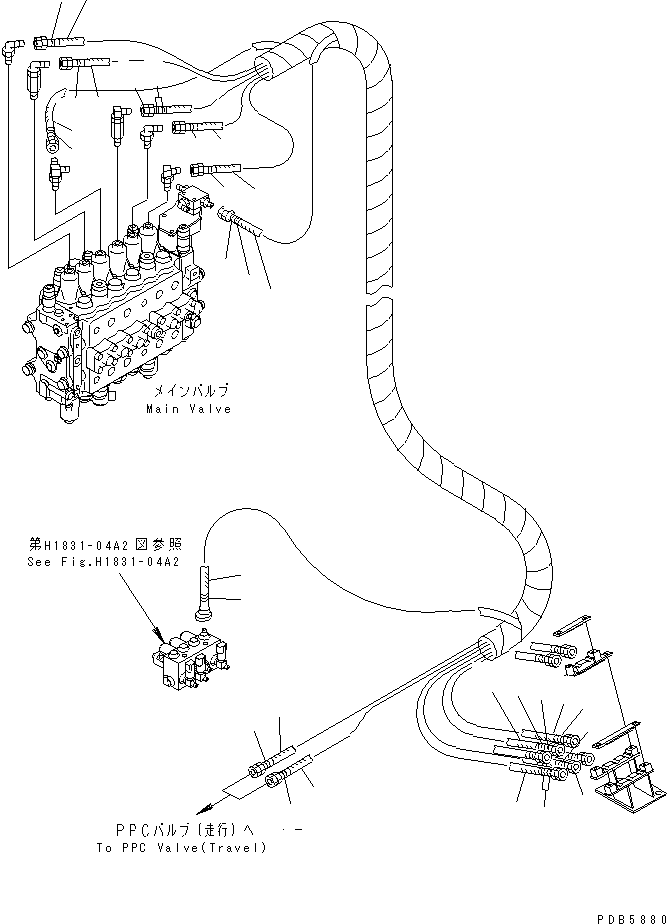 メインバルブ
Main Valve

第H1831-04A2図参照
See Fig.H1831-04A2

PPCバルブ(走行)へ
To PPC Valve(Travel)

PDB5880