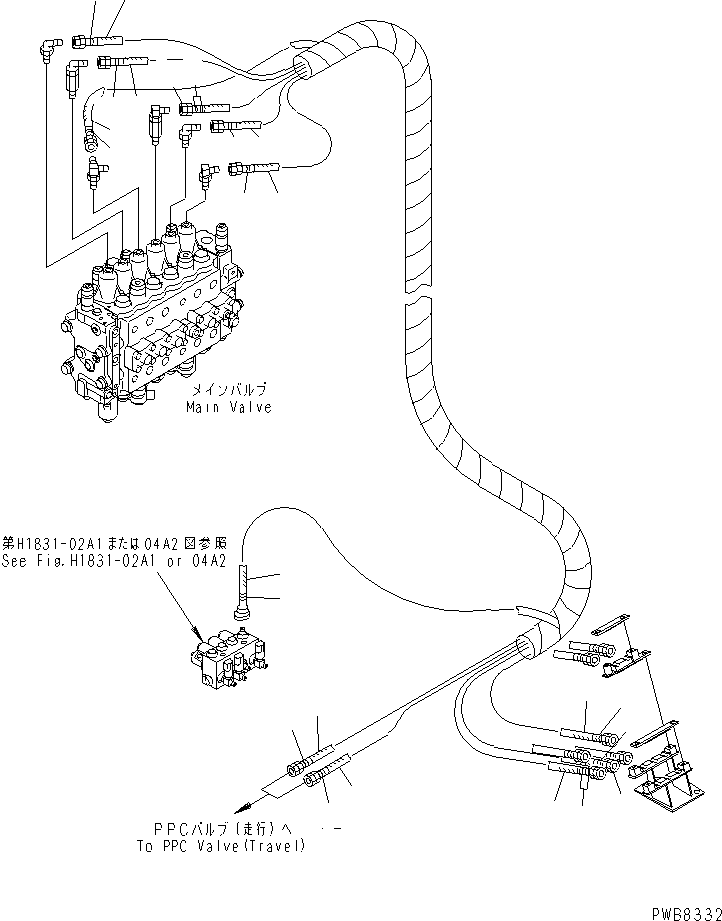 メインバルブ
Main Valve

第H1831-02A1または04A2図参照
See Fig.H1831-02A1 or 04A2

PPCバルブ(走行)へ
To PPC Valve(Travel)

PWB8332