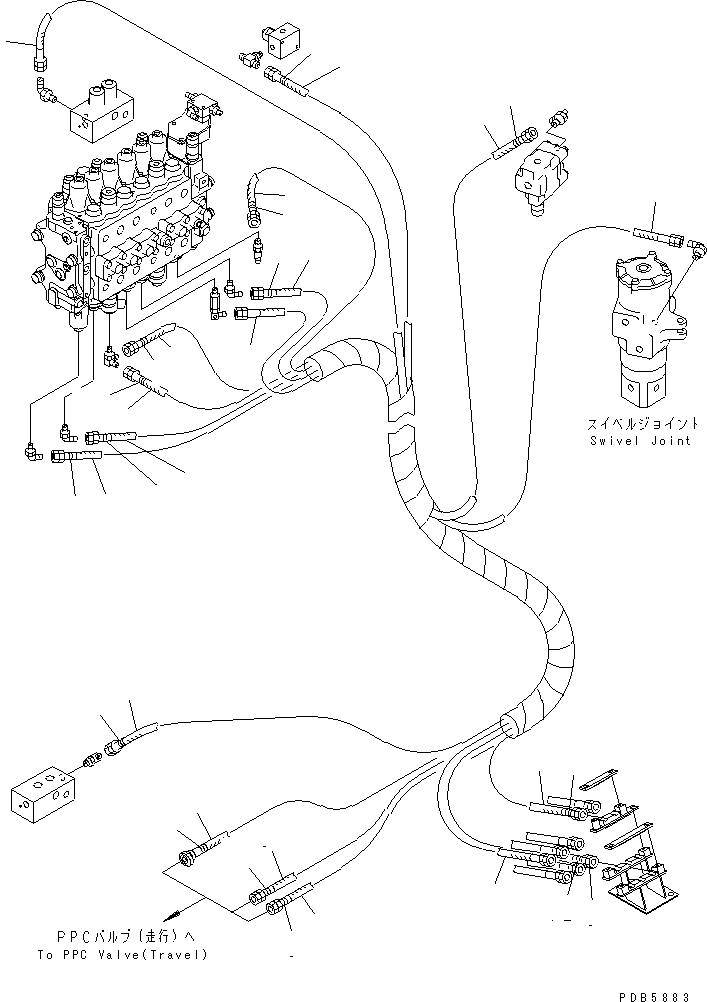 スイベルジョイント
Swivel Joint

PPCバルブ(走行)へ
To PPC Valve(Travel)

PDB5883