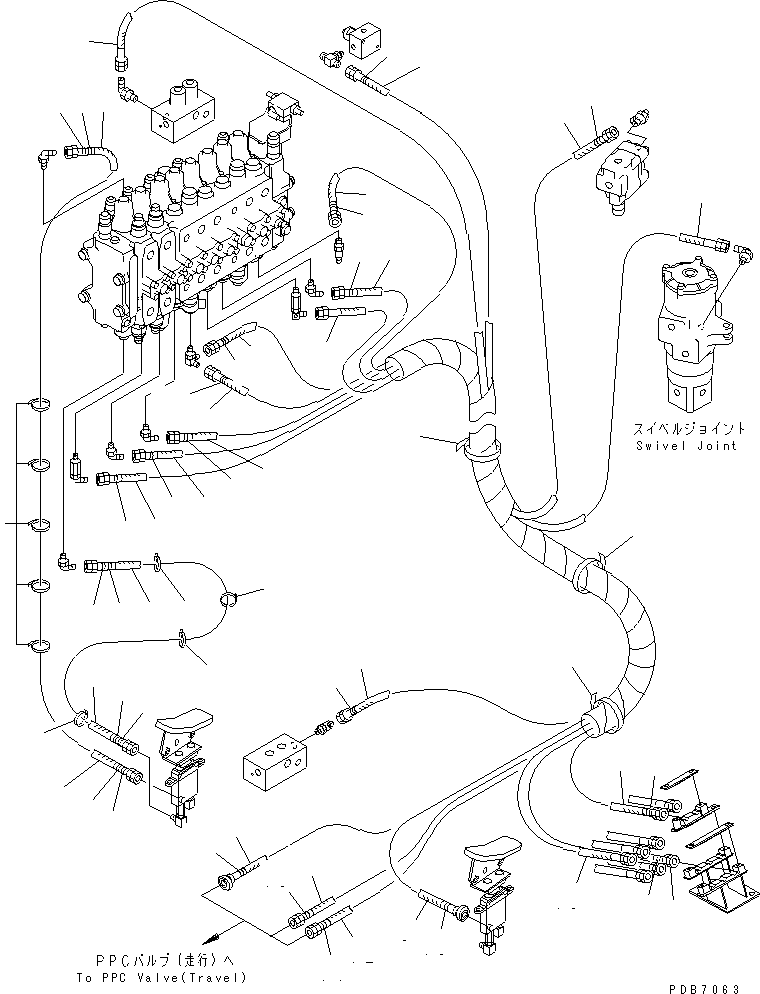 スイベルジョイント
Swivel Joint

PPCバルブ(走行)へ
To PPC Valve(Travel)

PDB7063