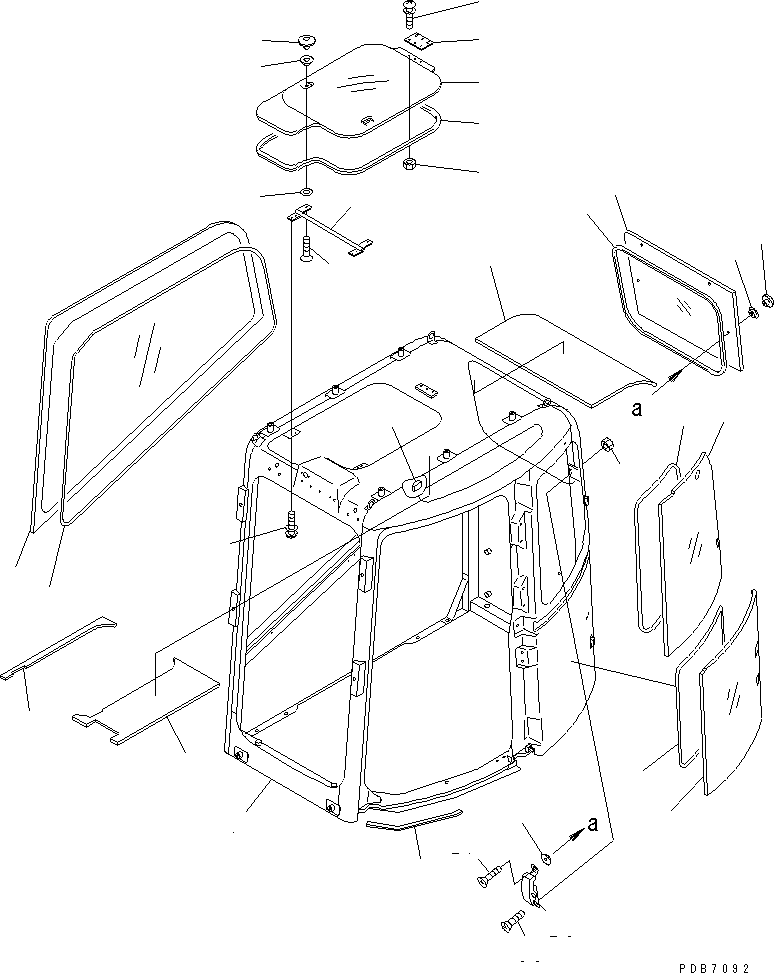 a

a

PDB7092