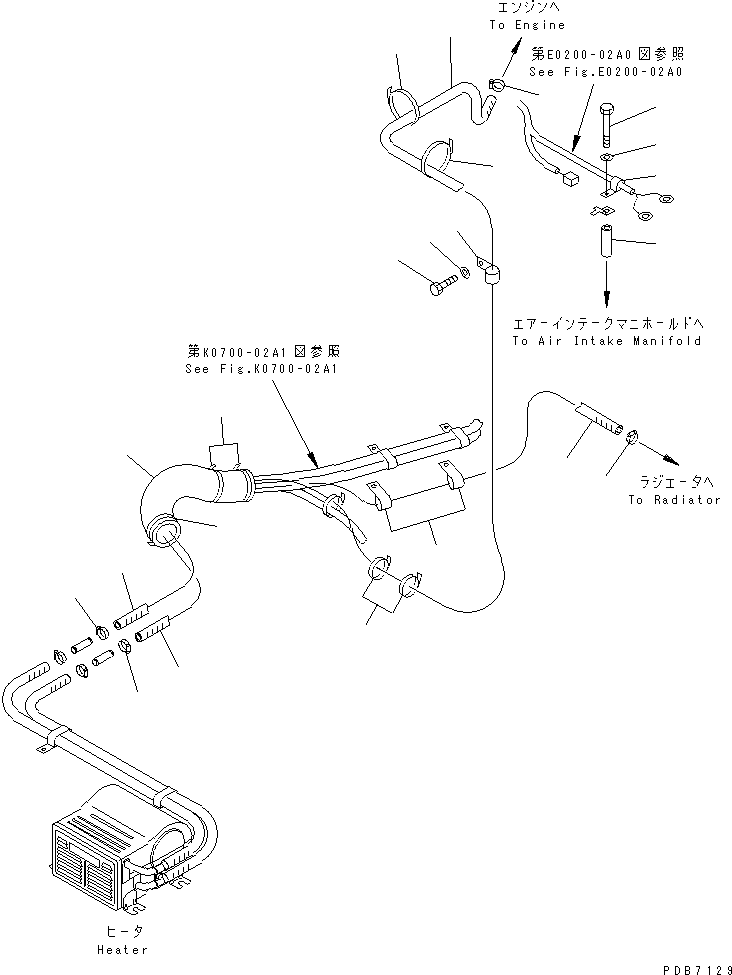 エンジンへ
To Engine

第E0200-02A0図参照
See Fig.E0200-02A0

エアーインテークマニホールドへ
To Air Intake Manifold

第K0700-02A1図参照
See Fig.K0700-02A1

ラジエータへ
To Radiator

ヒータ
Heater

PDB7129