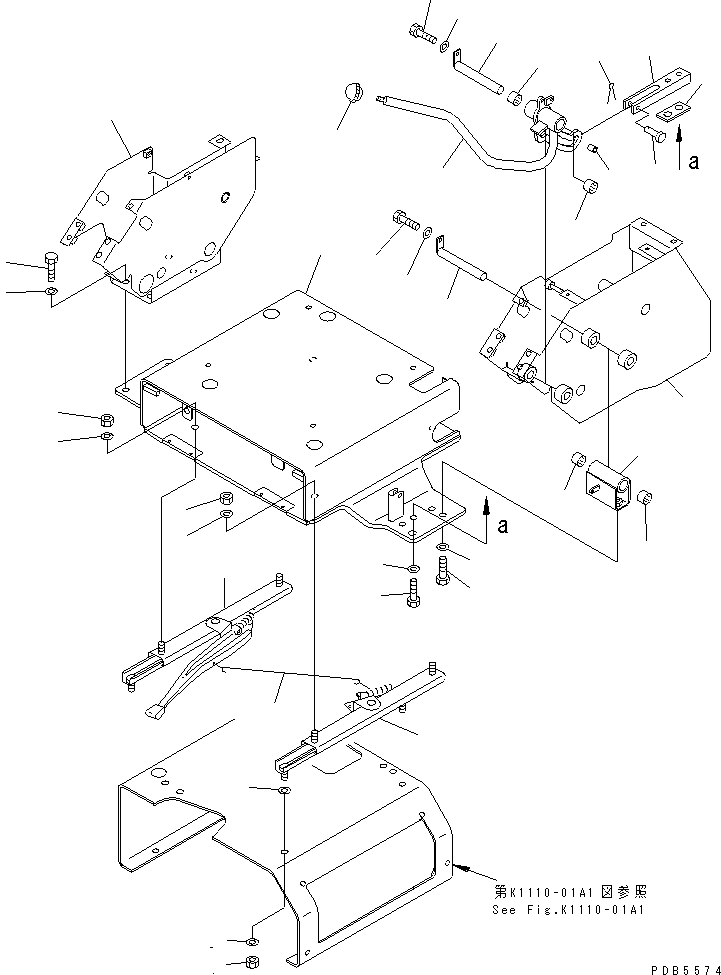 a

a

第K1110-01A1図参照
See Fig.K1110-01A1

PDB5574