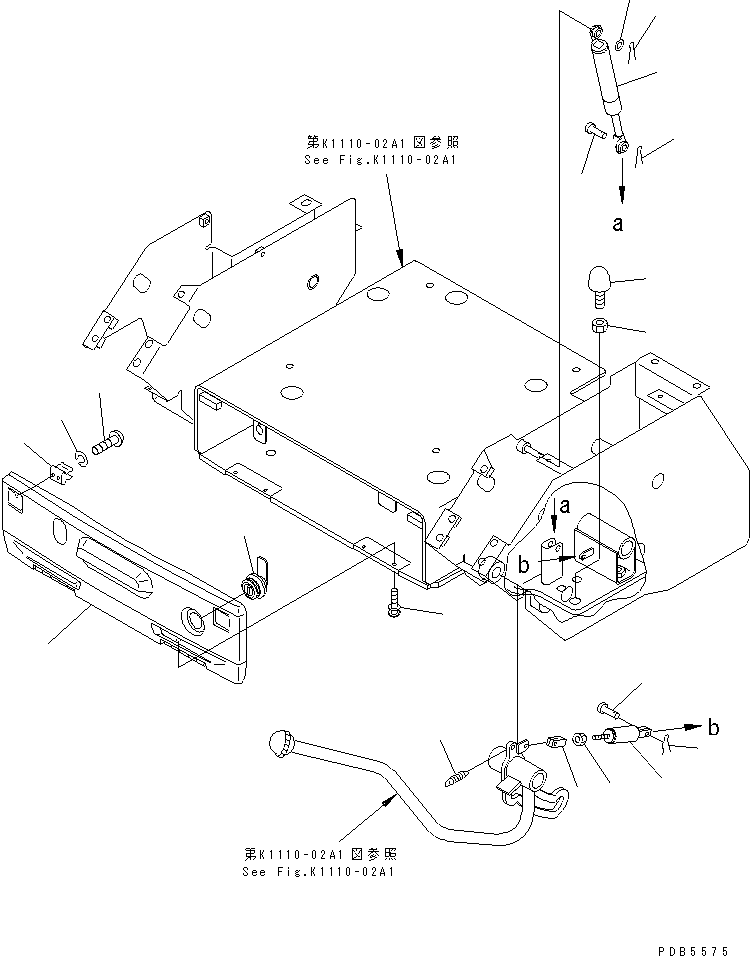 第K1110-02A1 図参照
See Fig.K1110-02A1

a

a

b

b

第K1110-02A1 図参照
See Fig.K1110-02A1

PDB5575