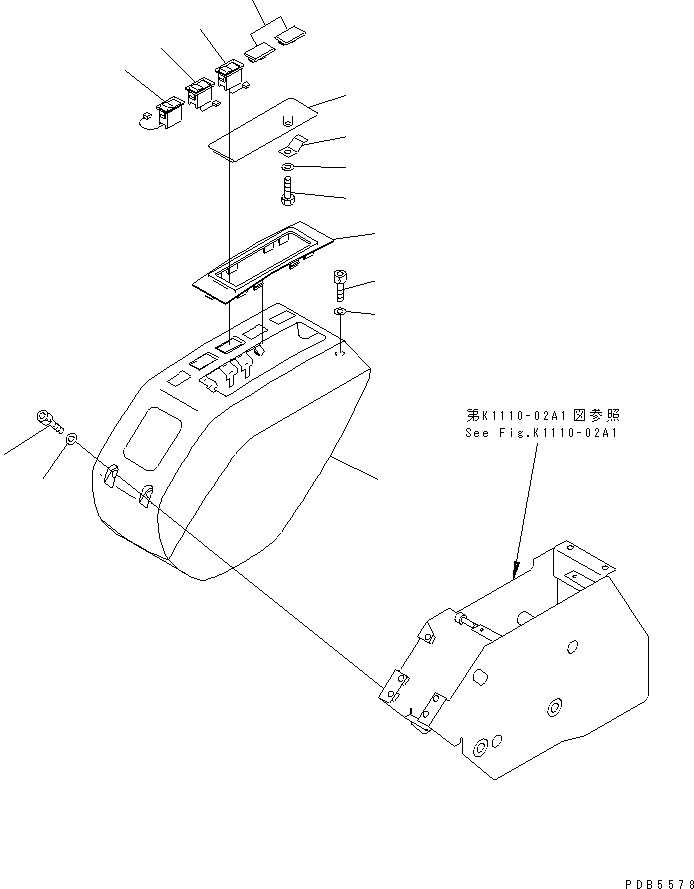 第K1110-02A1図参照
See Fig.K1110-02A1

PDB5578