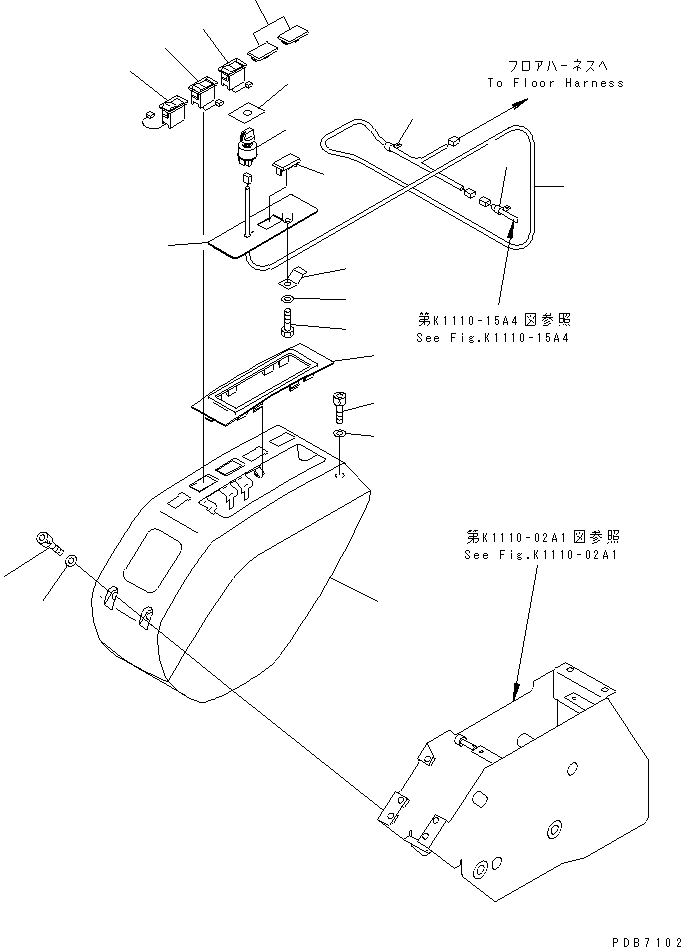 フロアハーネスへ
To Floor Harness

第K1110-15A4図参照
See Fig.K1110-15A4

第K1110-02A1図参照
See Fig.K1110-02A1

PDB7102