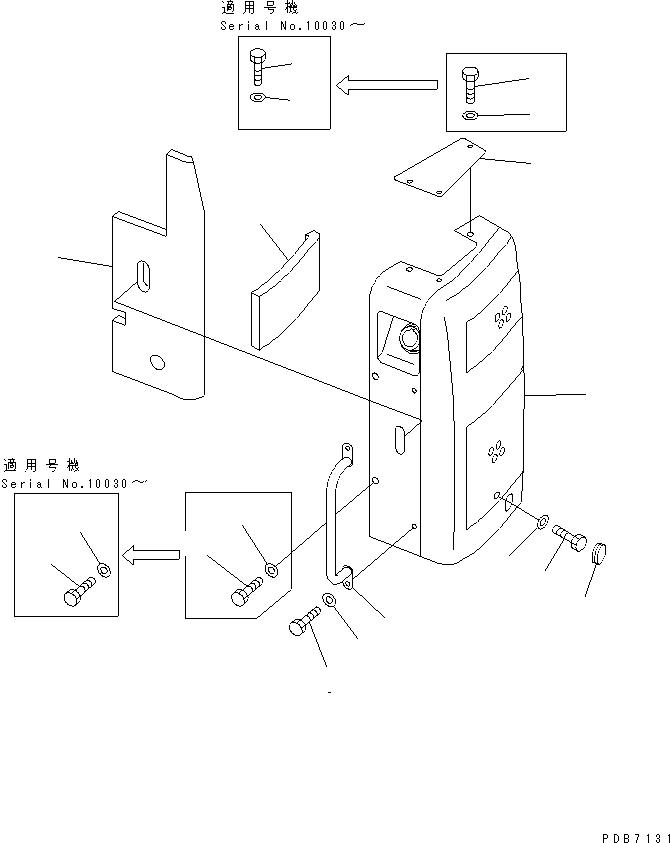 適用号機
Serial No.10030～

適用号機
Serial No.10030～

PDB7131