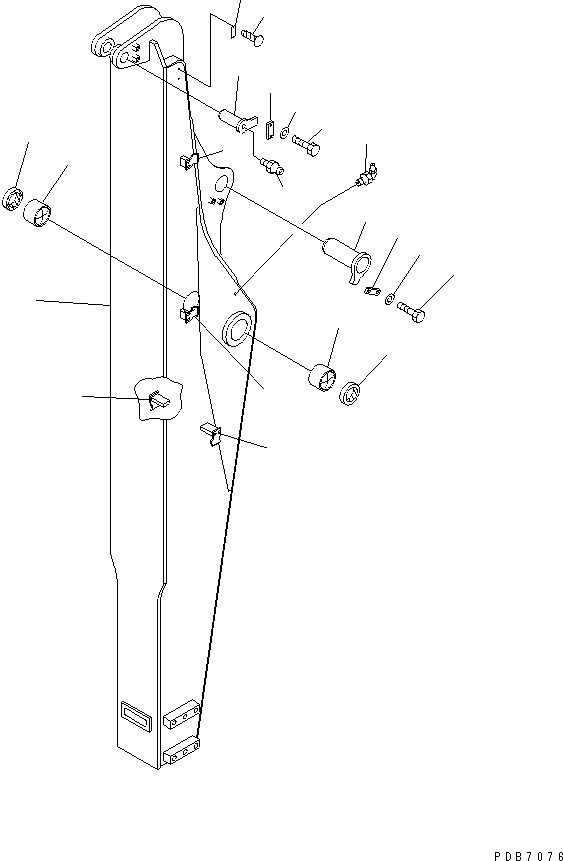 PDB7076