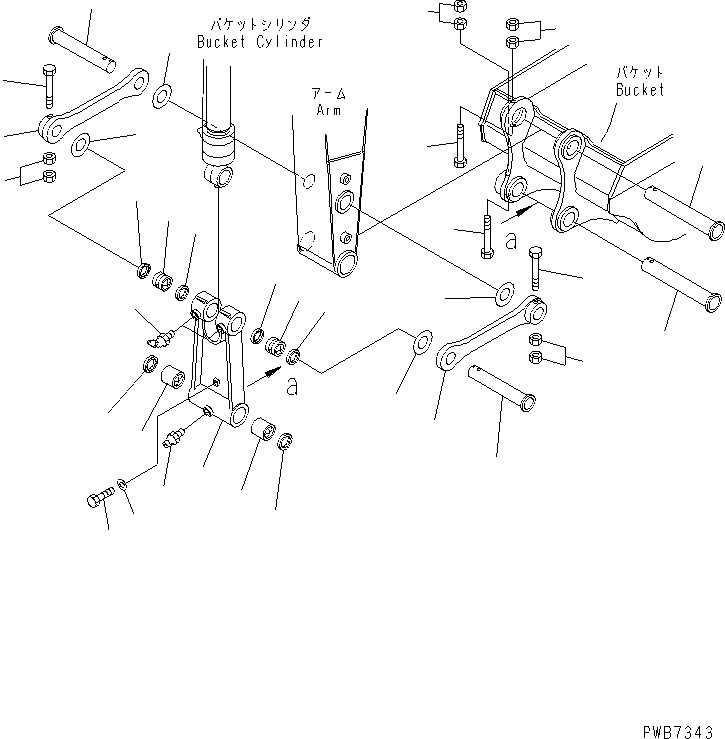 バケットシリンダ
Bucket Cylinder

アーム
Arm

バケット
Bucket

a

a

PWB7343