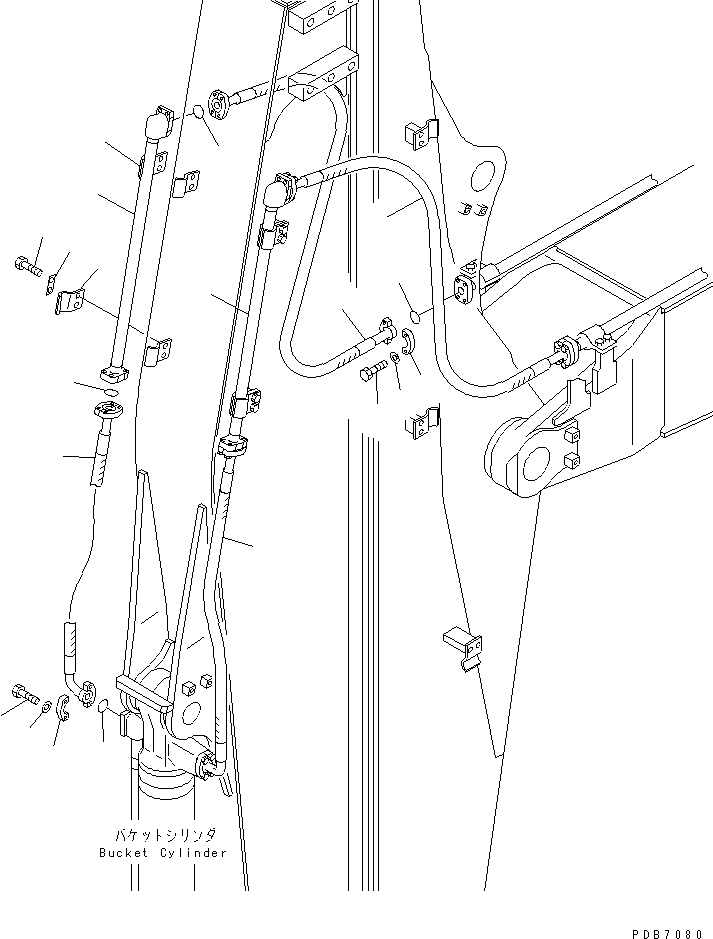 バケットシリンダ
Bucket Cylinder

PDB7080