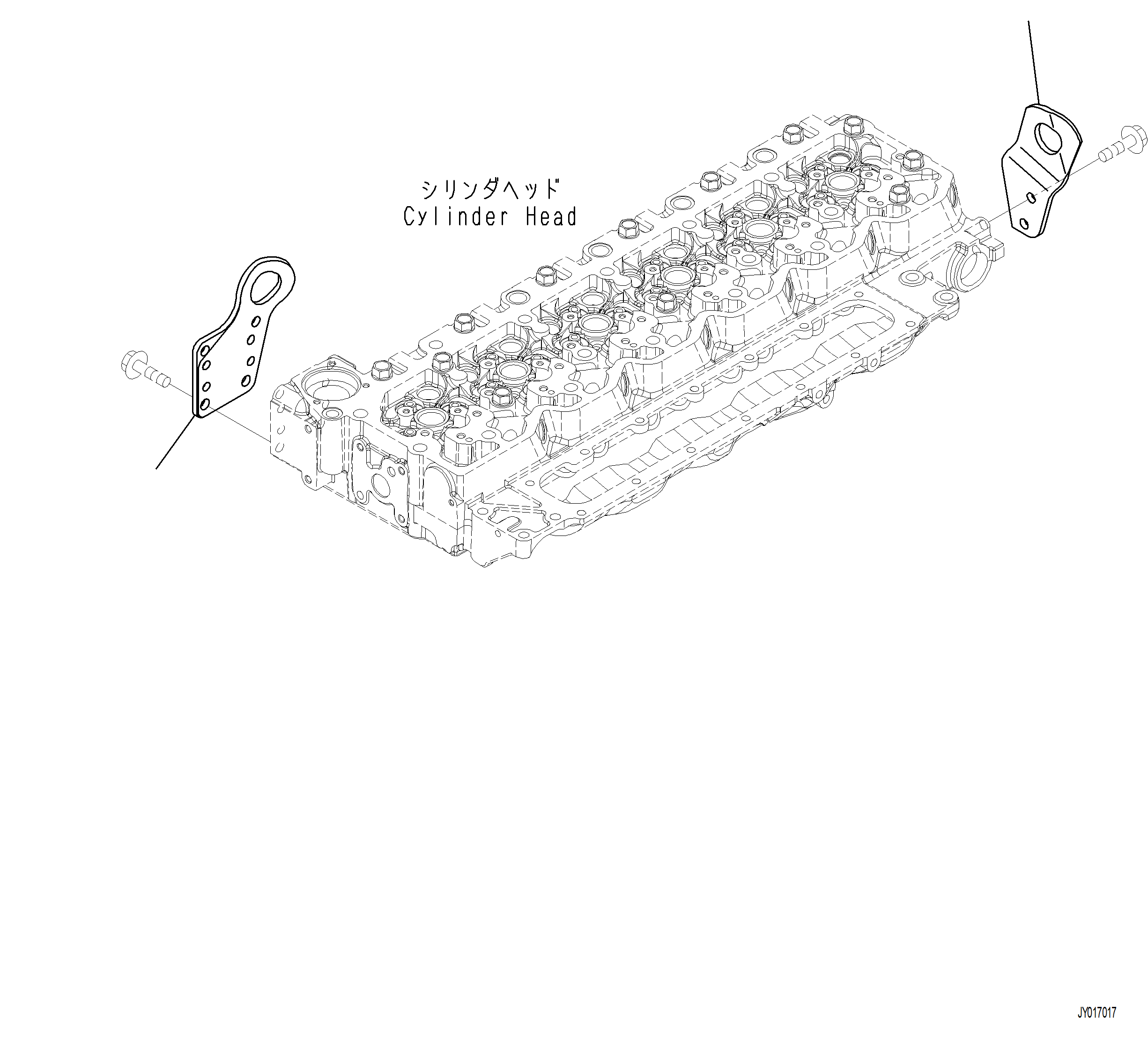 シリンダヘッド
Cylinder Head

JY017017