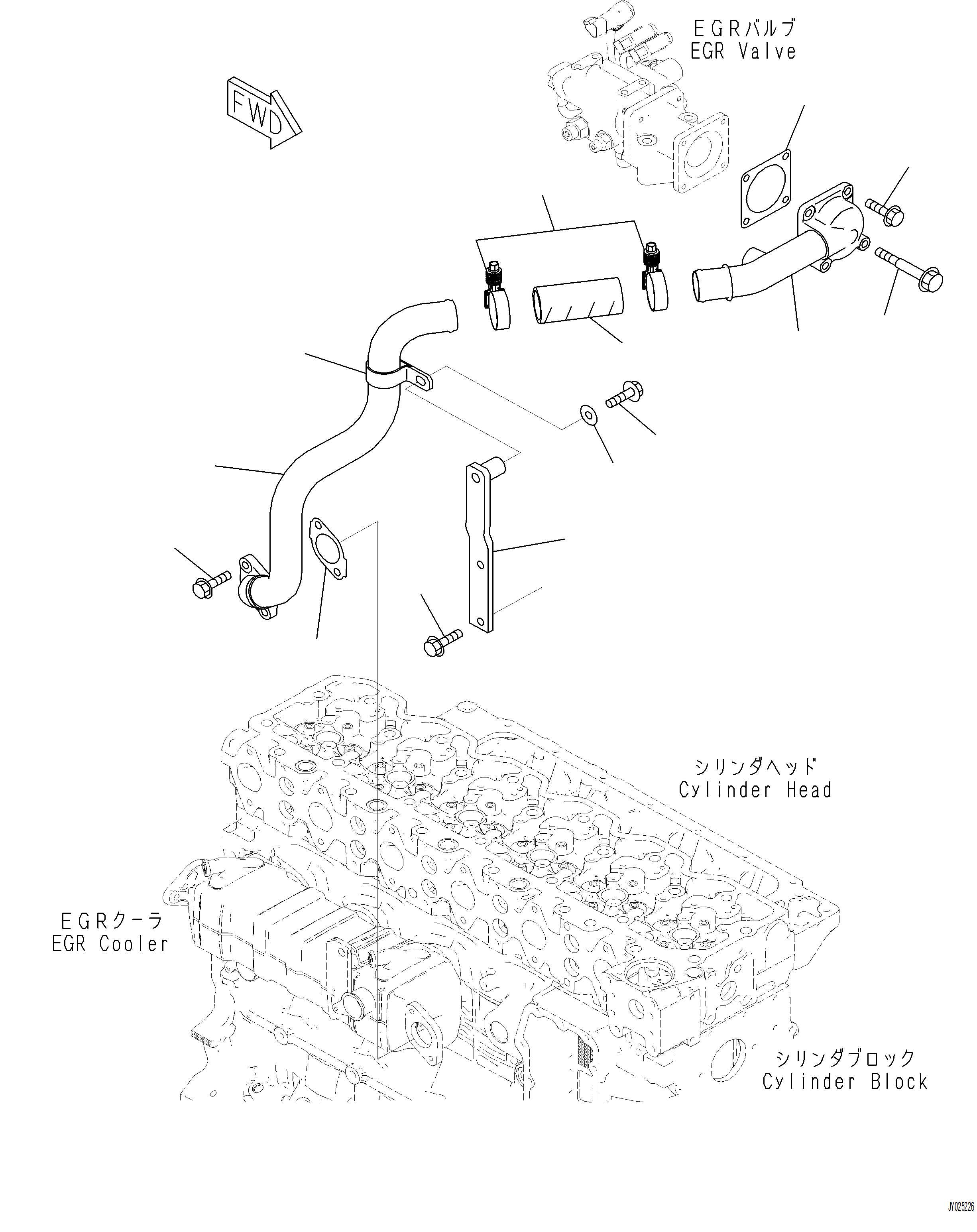 EGRバルブ
EGR Valve

FWD

シリンダヘッド
Cylinder Head

EGRクーラ
EGR Cooler

シリンダブロック
Cylinder Block

JY025226