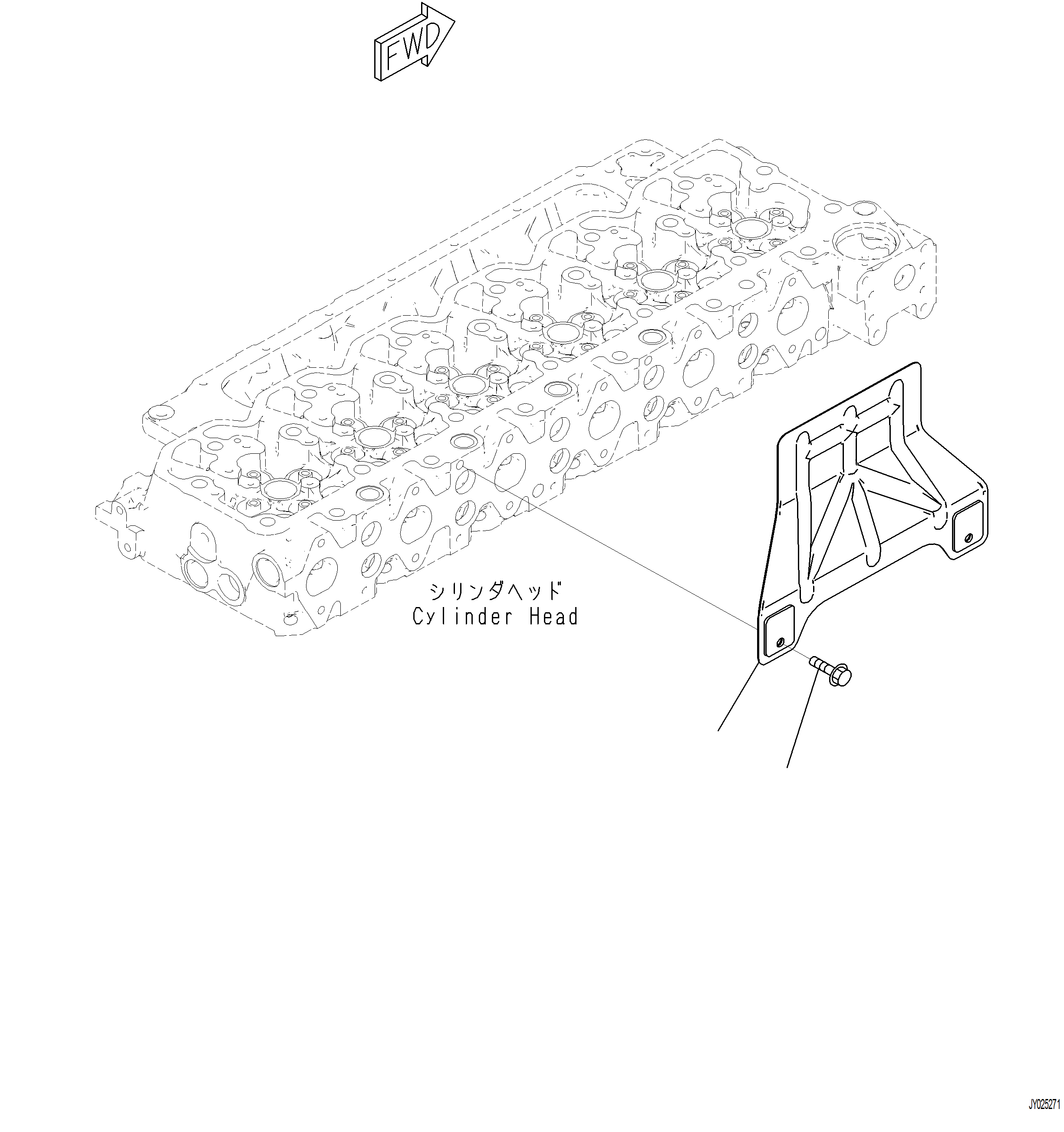 FWD

シリンダヘッド
Cylinder Head

JY025271