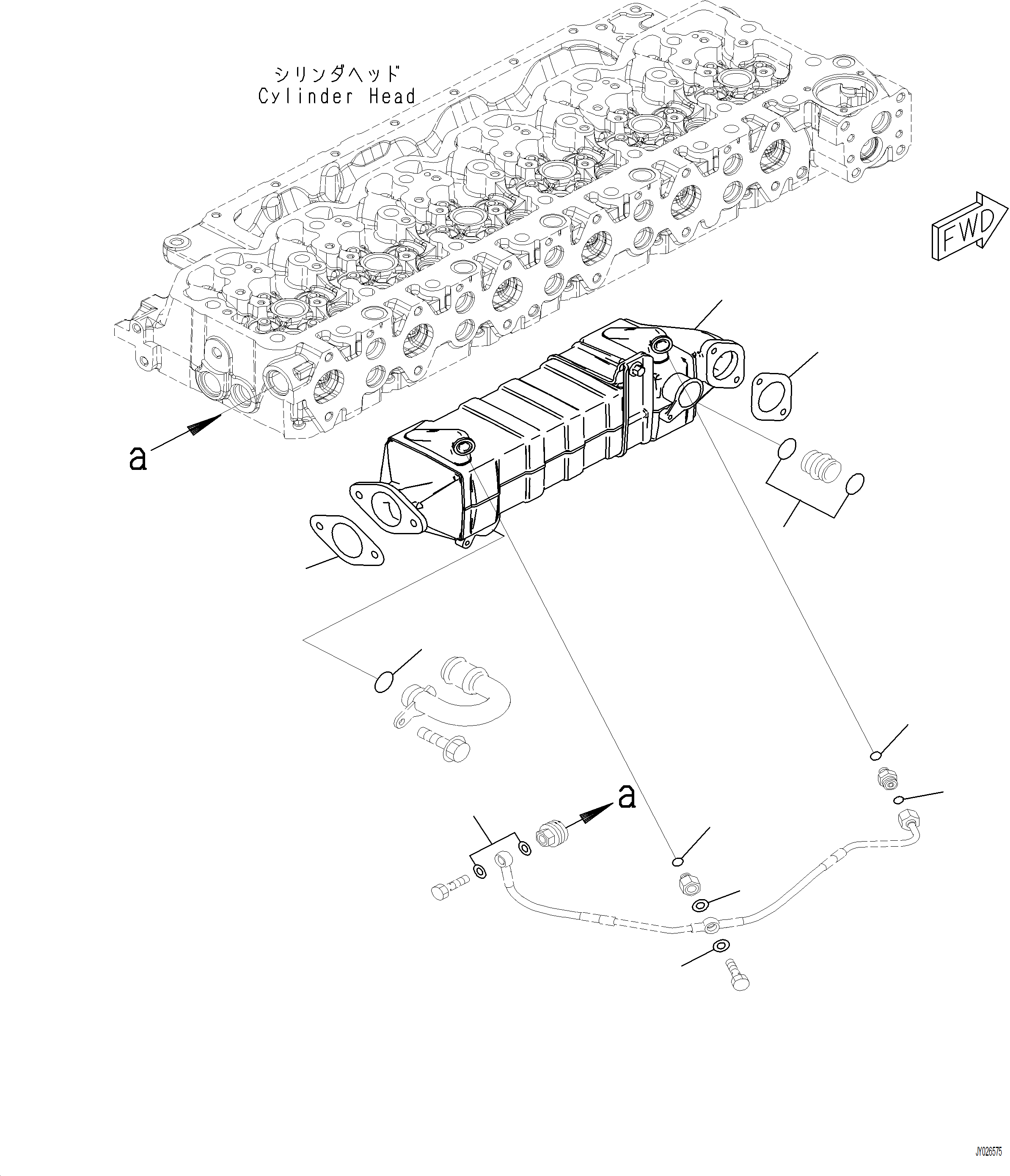 シリンダヘッド
Cylinder Head

FWD

a

a

JY026575