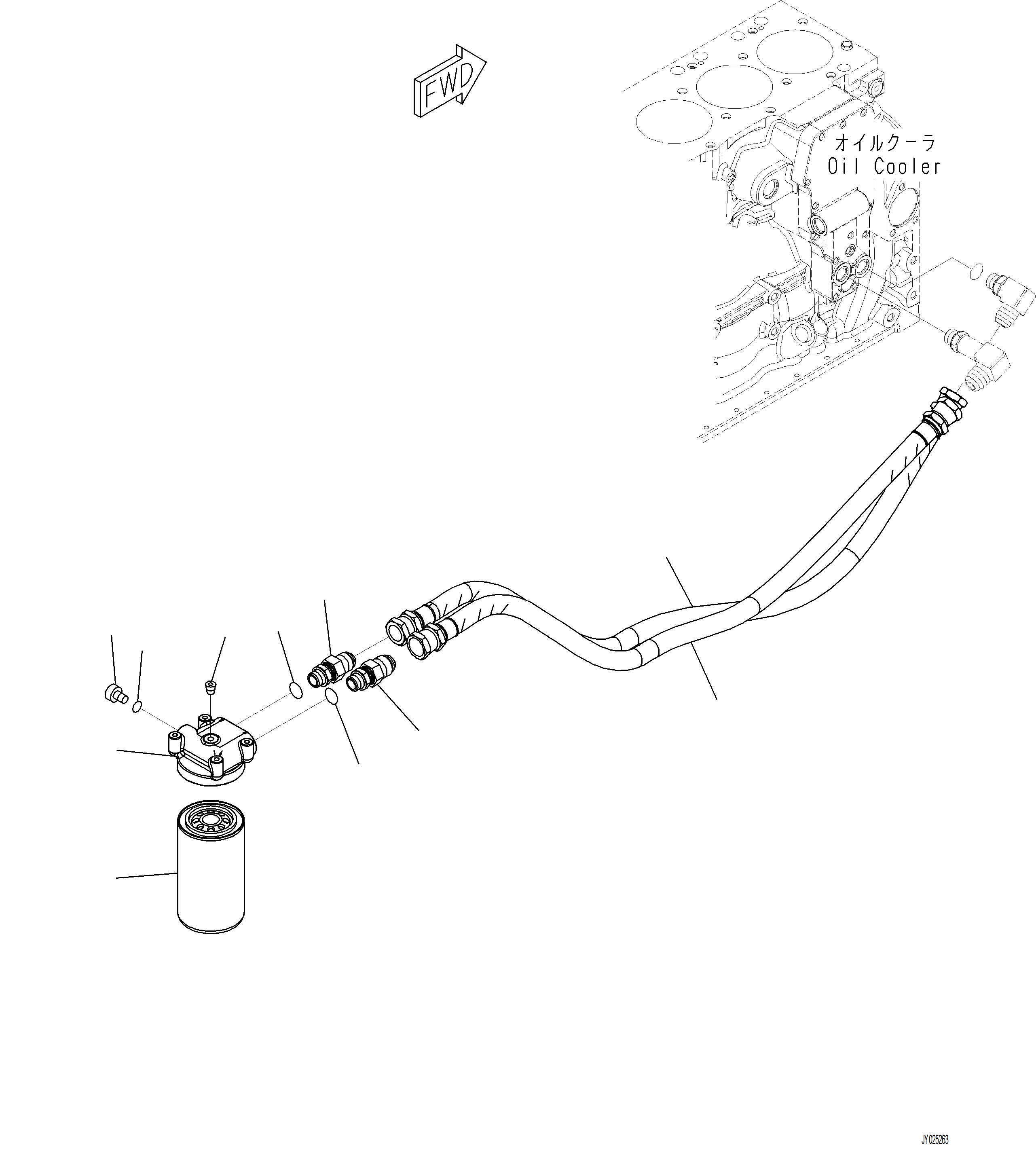 FWD

オイルクーラ
Oil Cooler

JY025263