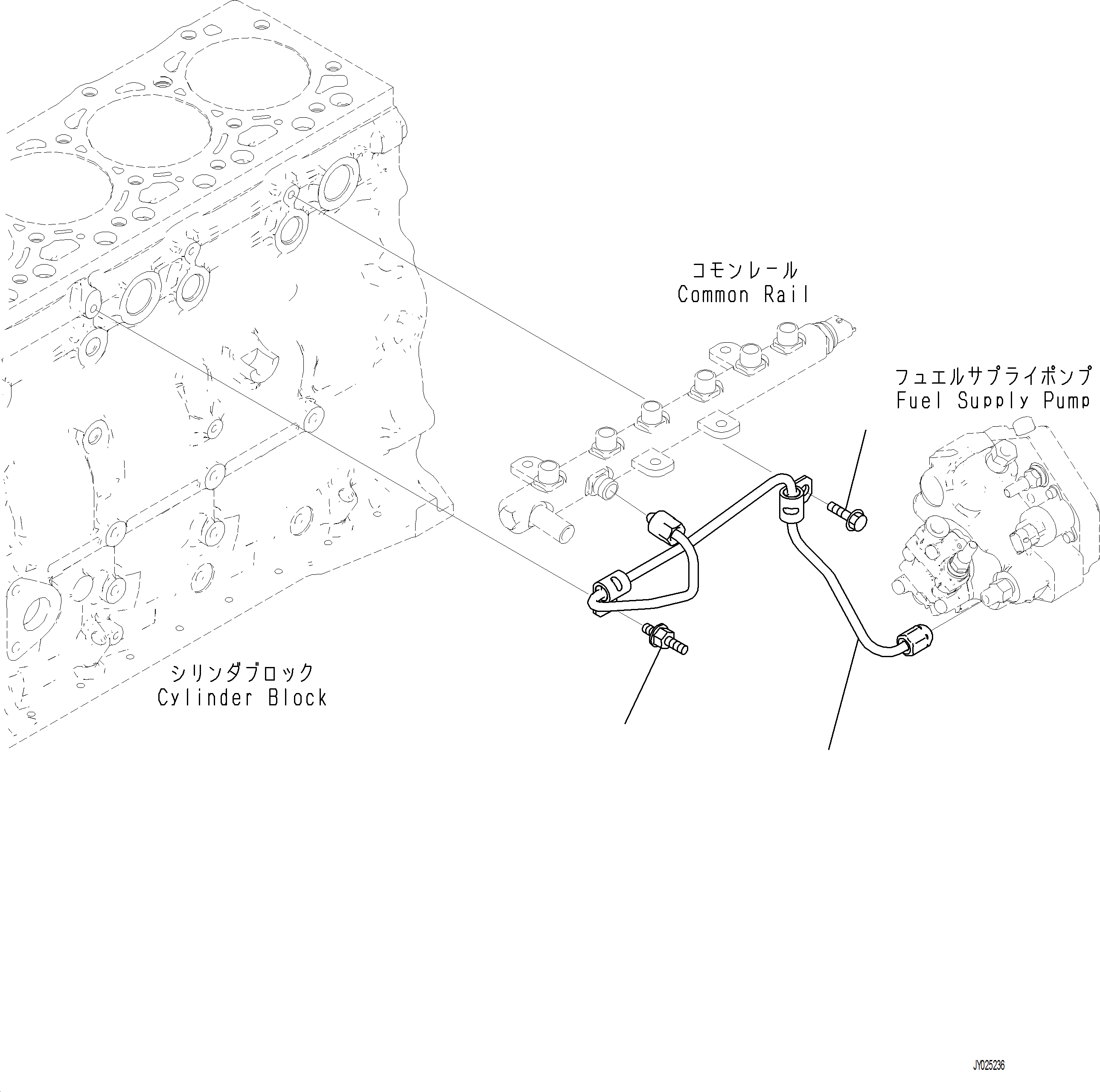 コモンレール
Common Rail

フュエルサプライポンプ
Fuel Supply Pump

シリンダブロック
Cylinder Block

JY025236