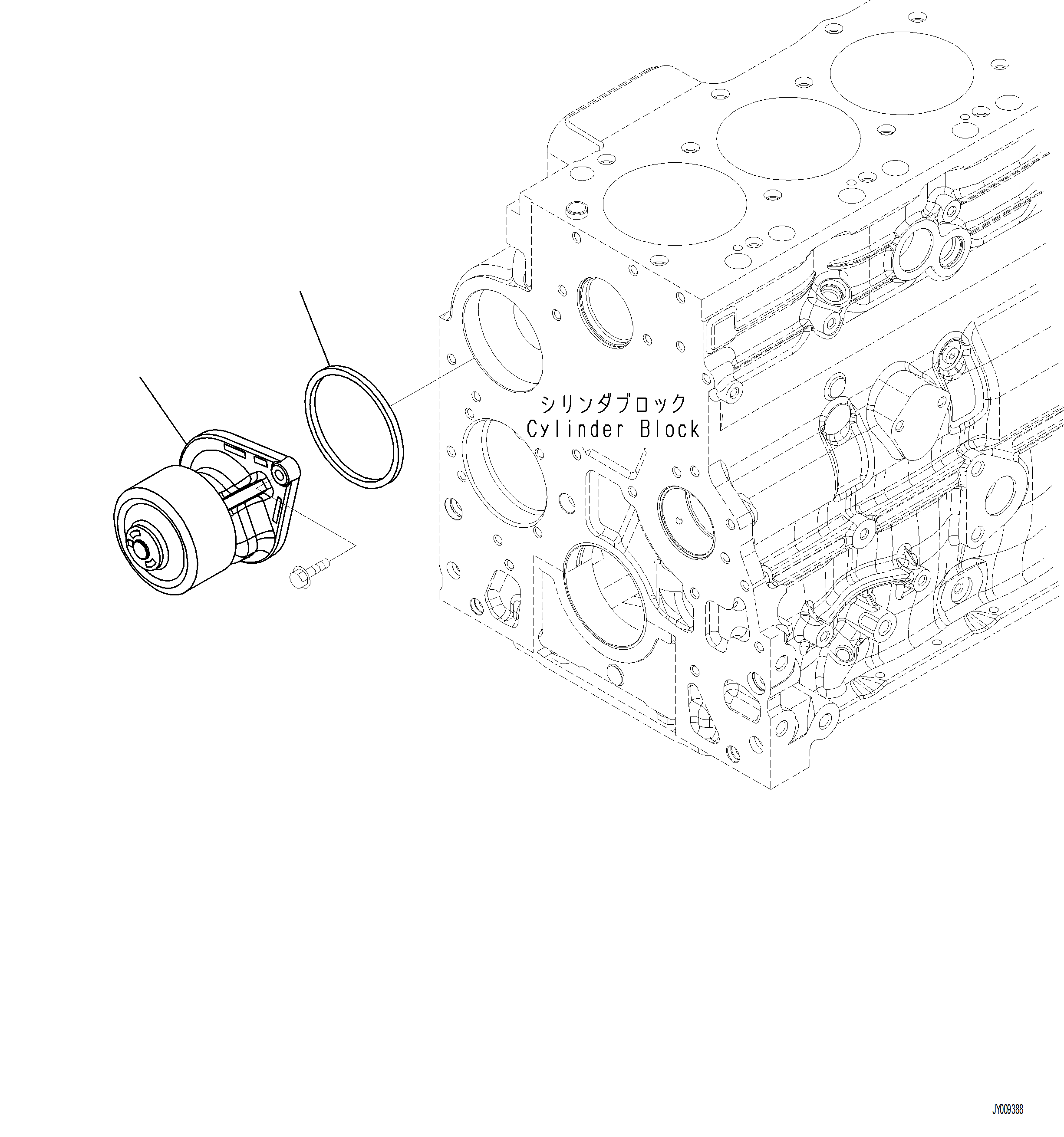 シリンダブロック
Cylinder Block

JY009388