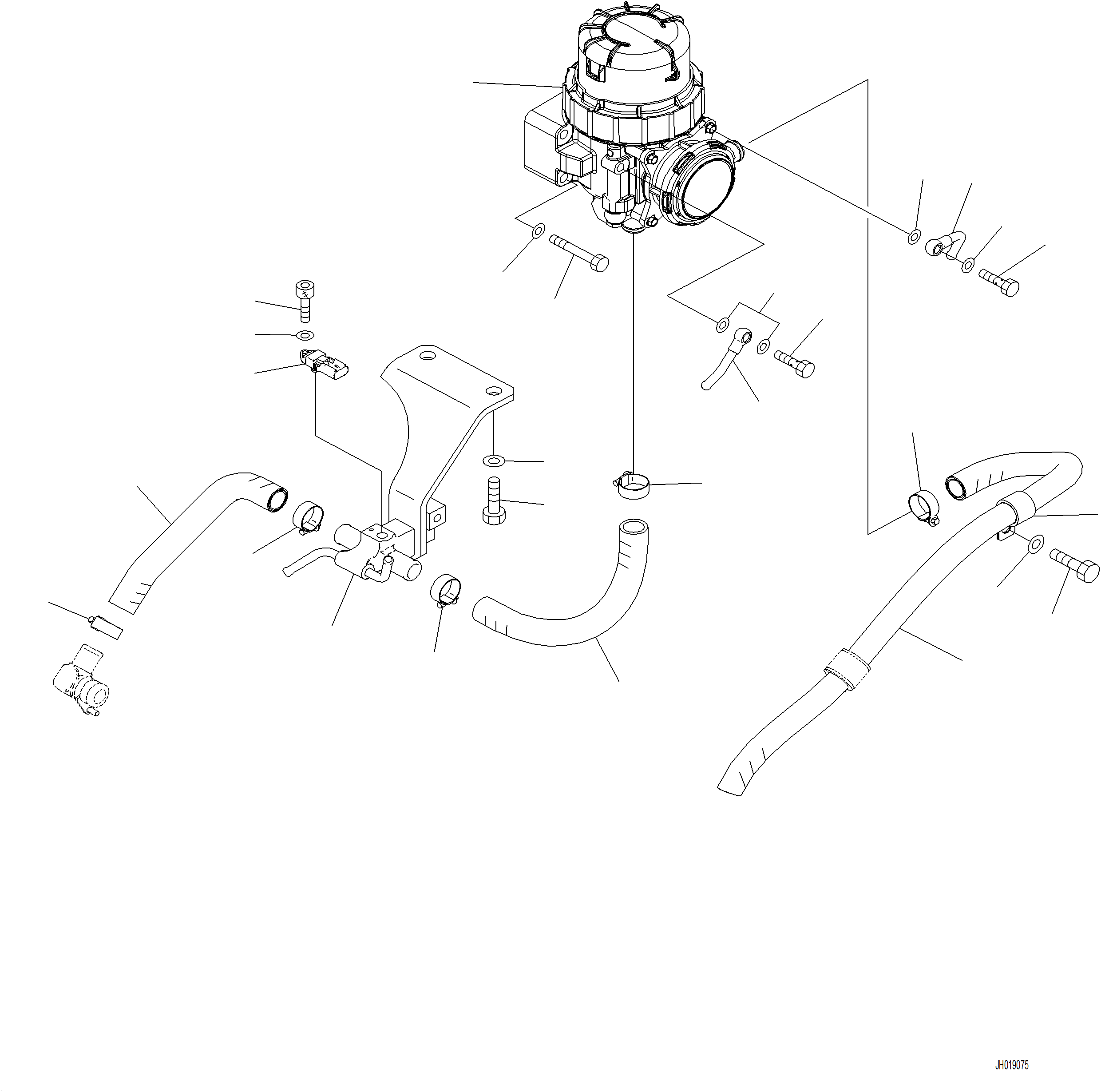 JH019075