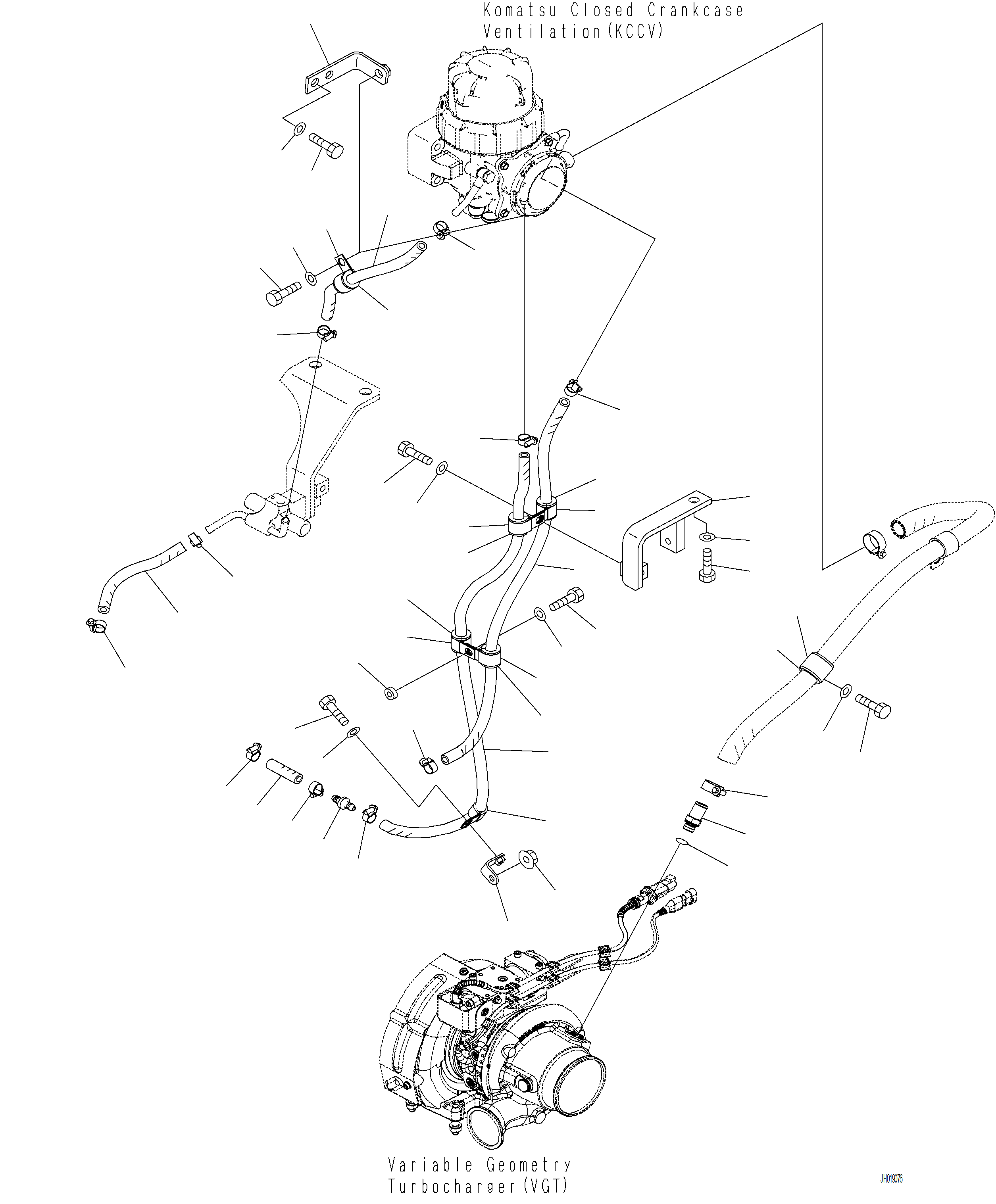 Komatsu Closed Crankcase Ventilation(KCCV)

Variable Geometry Turbocharger(VGT)

JH019076