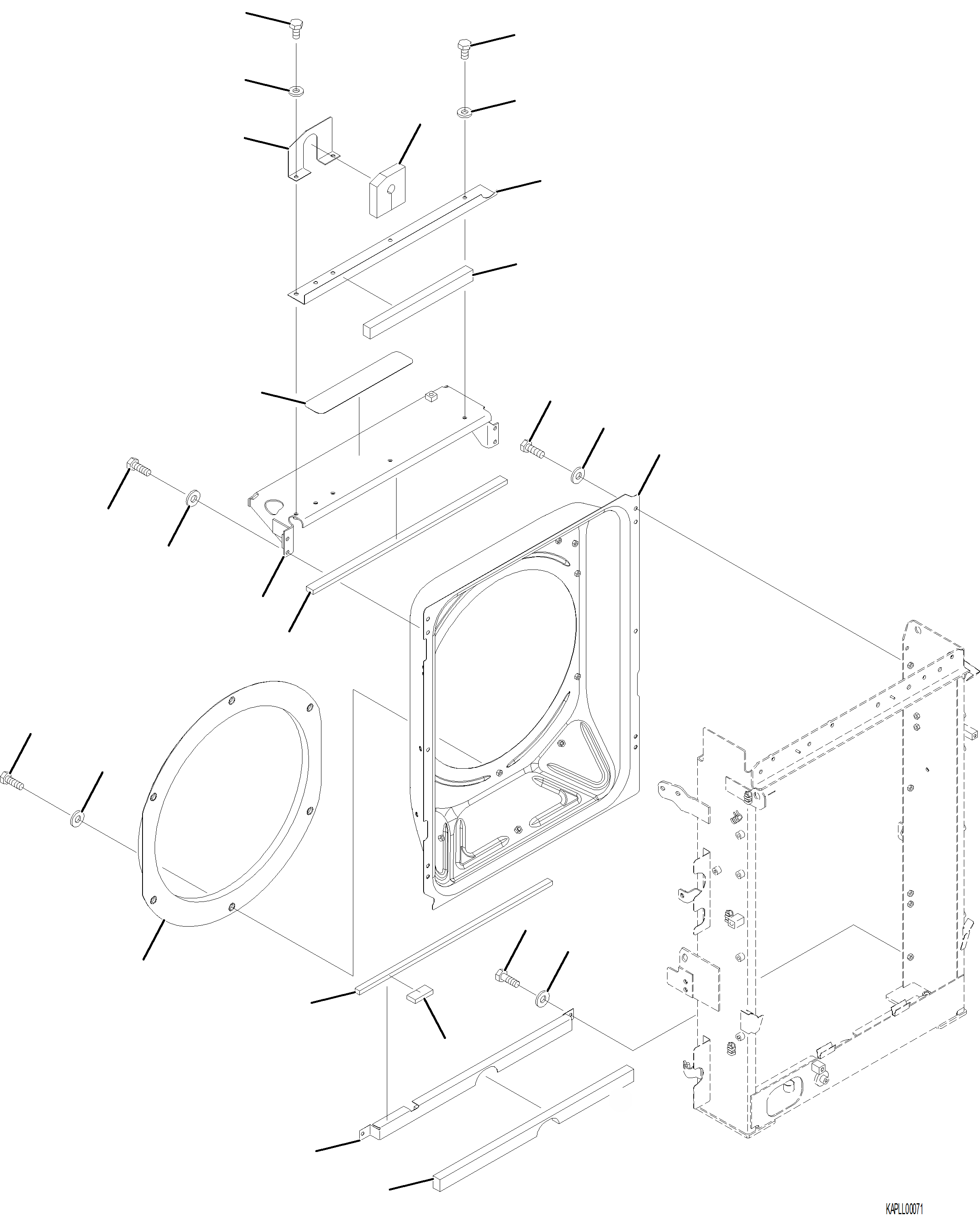 KAPLL00071