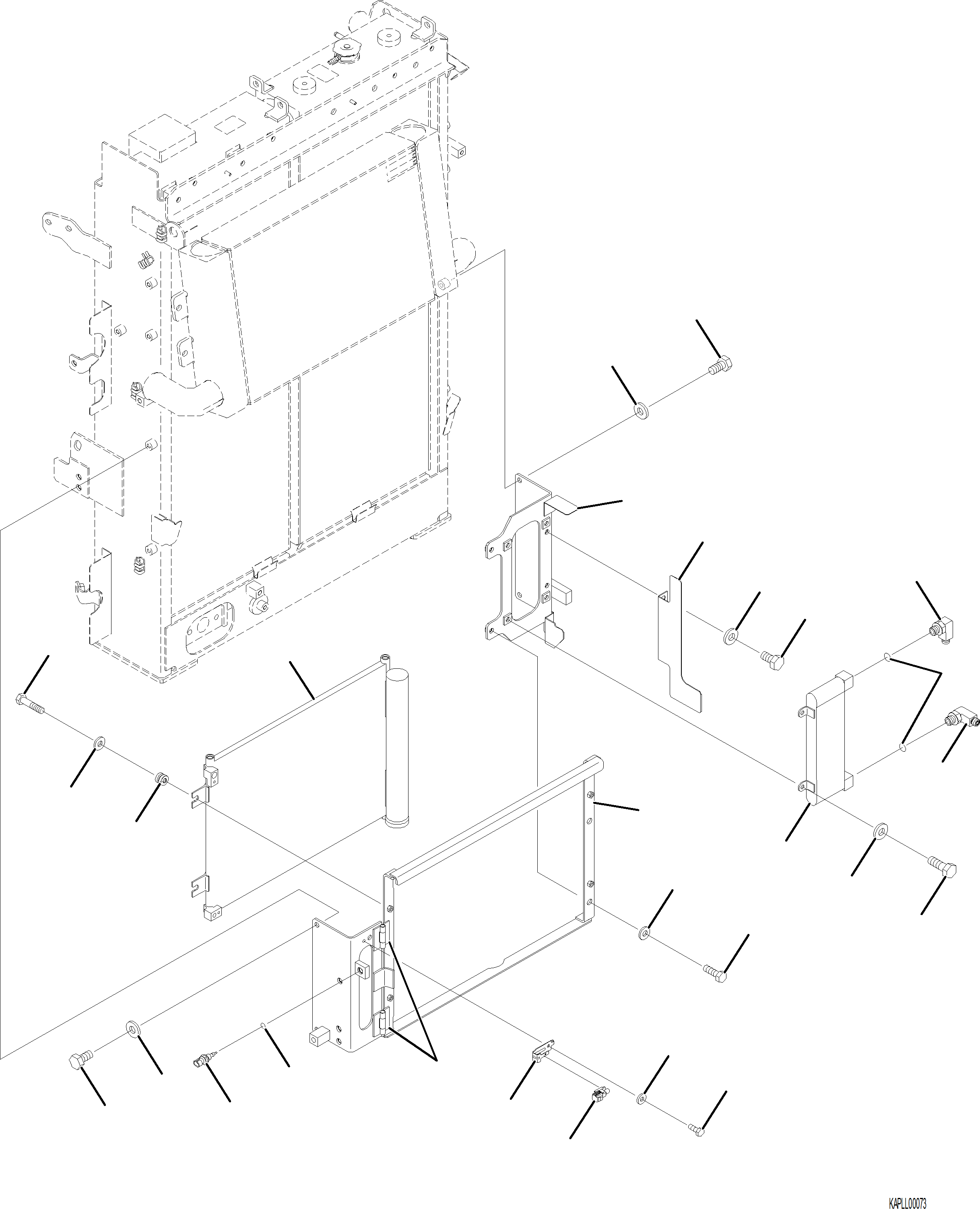 KAPLL00073