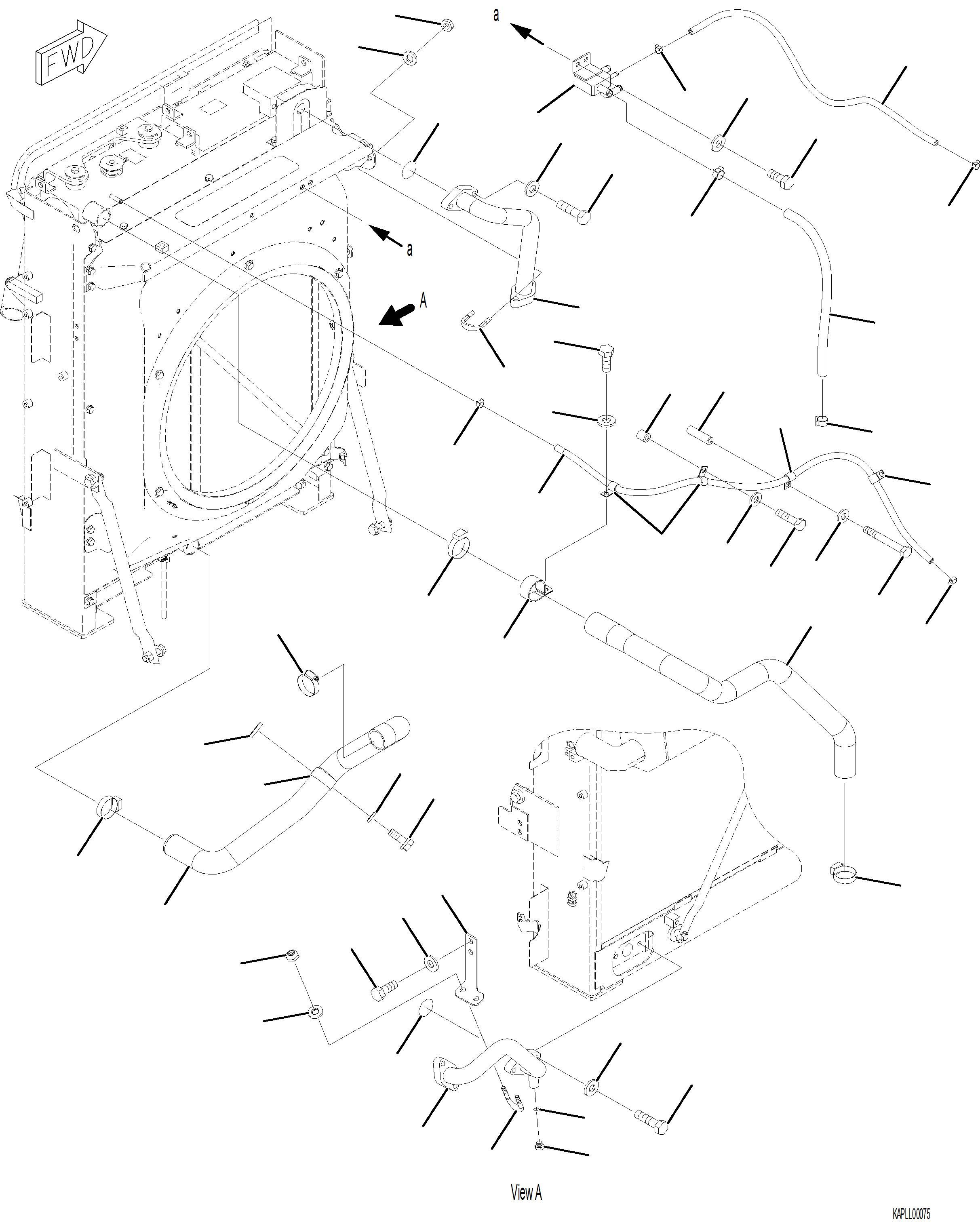 FWD

a

a

A

View A

KAPLL00075