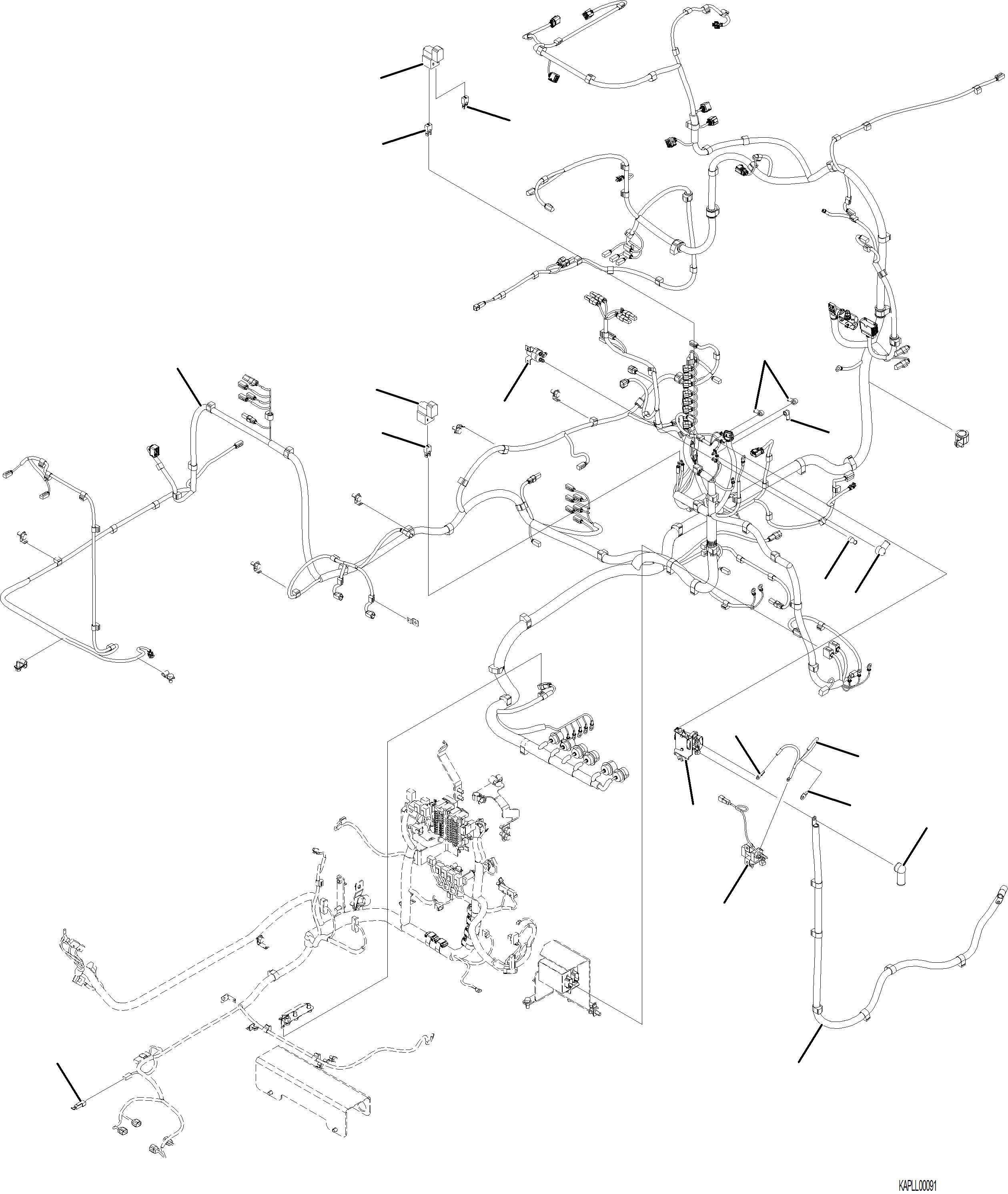 KAPLL00091