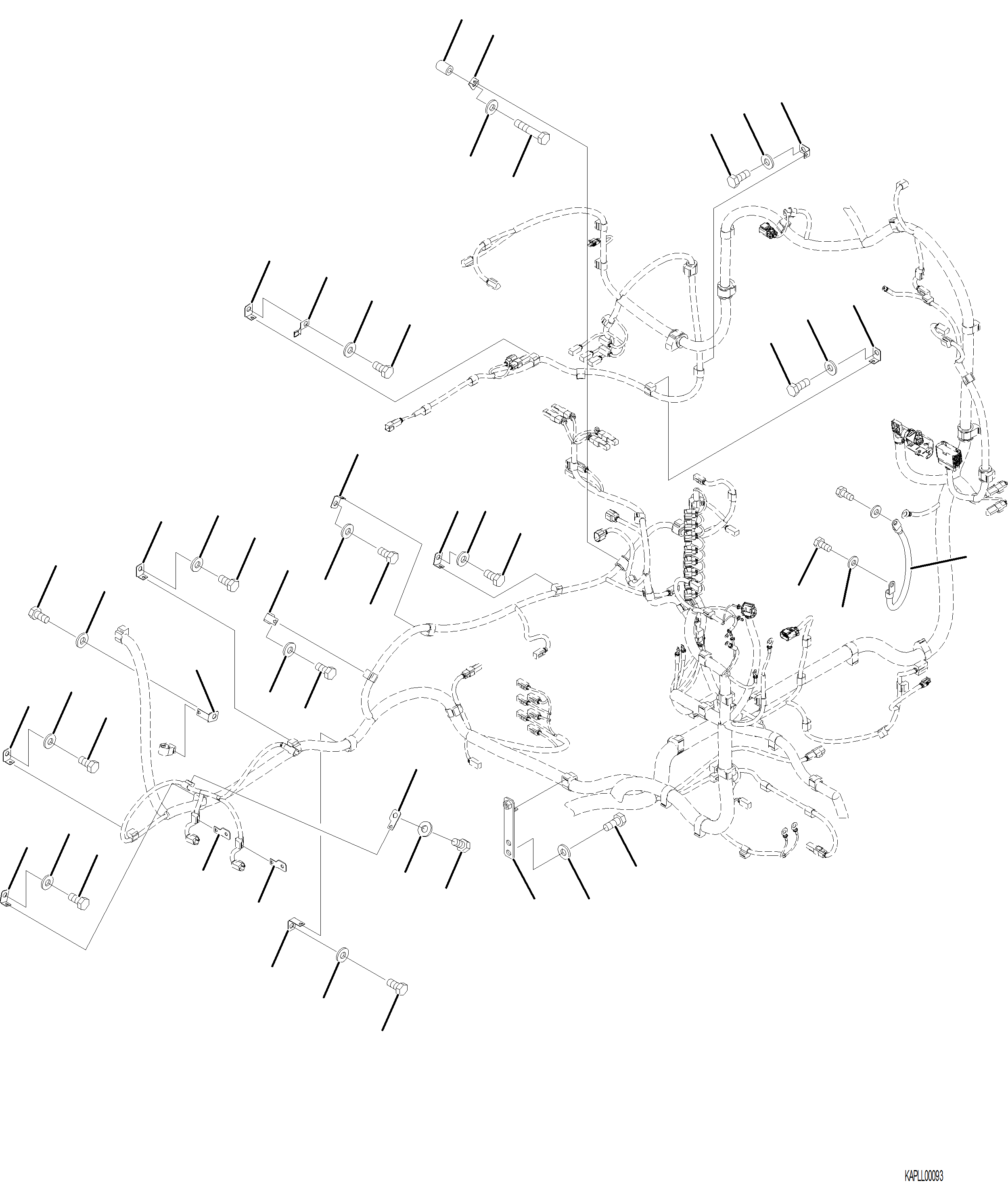 KAPLL00093