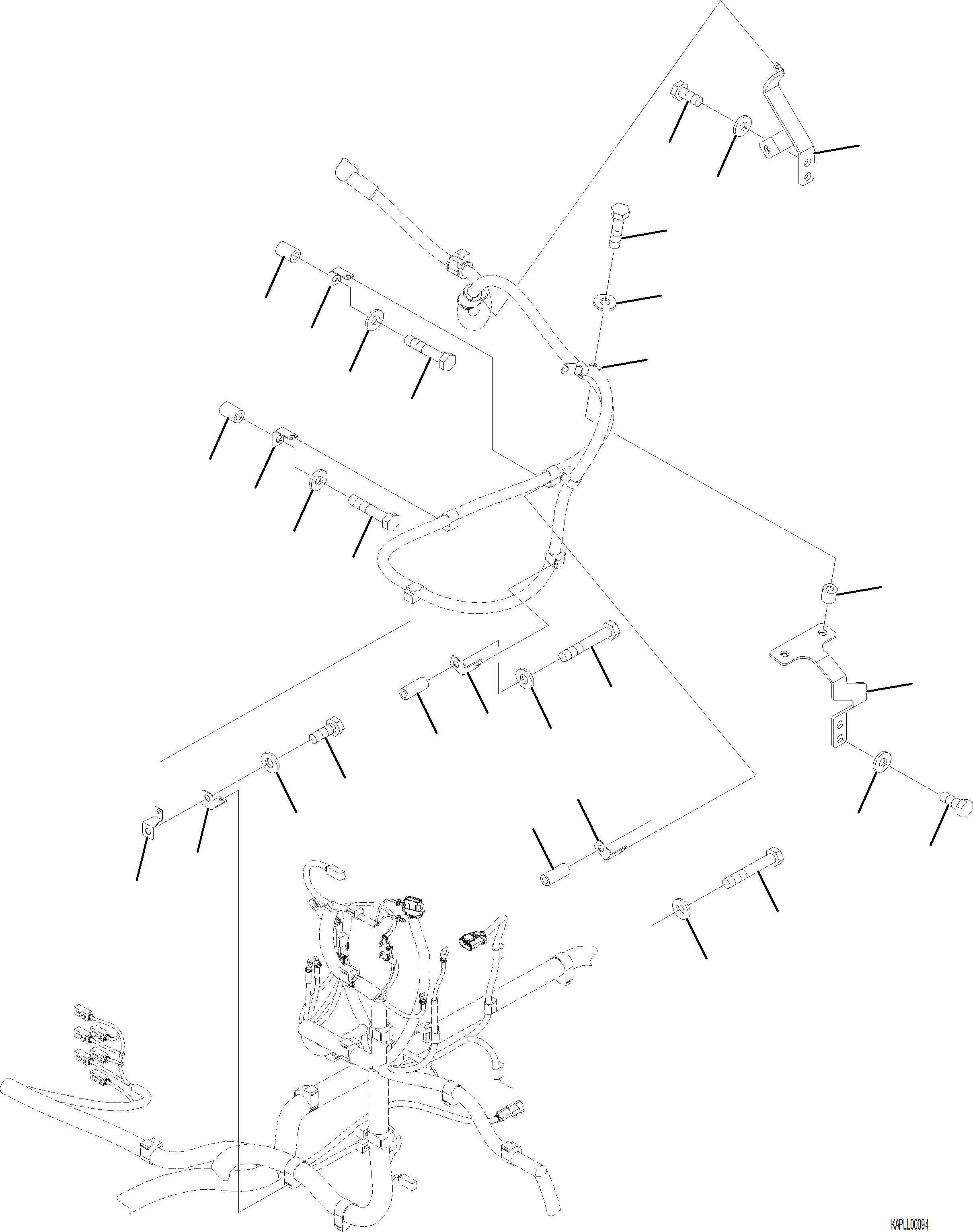 KAPLL00094