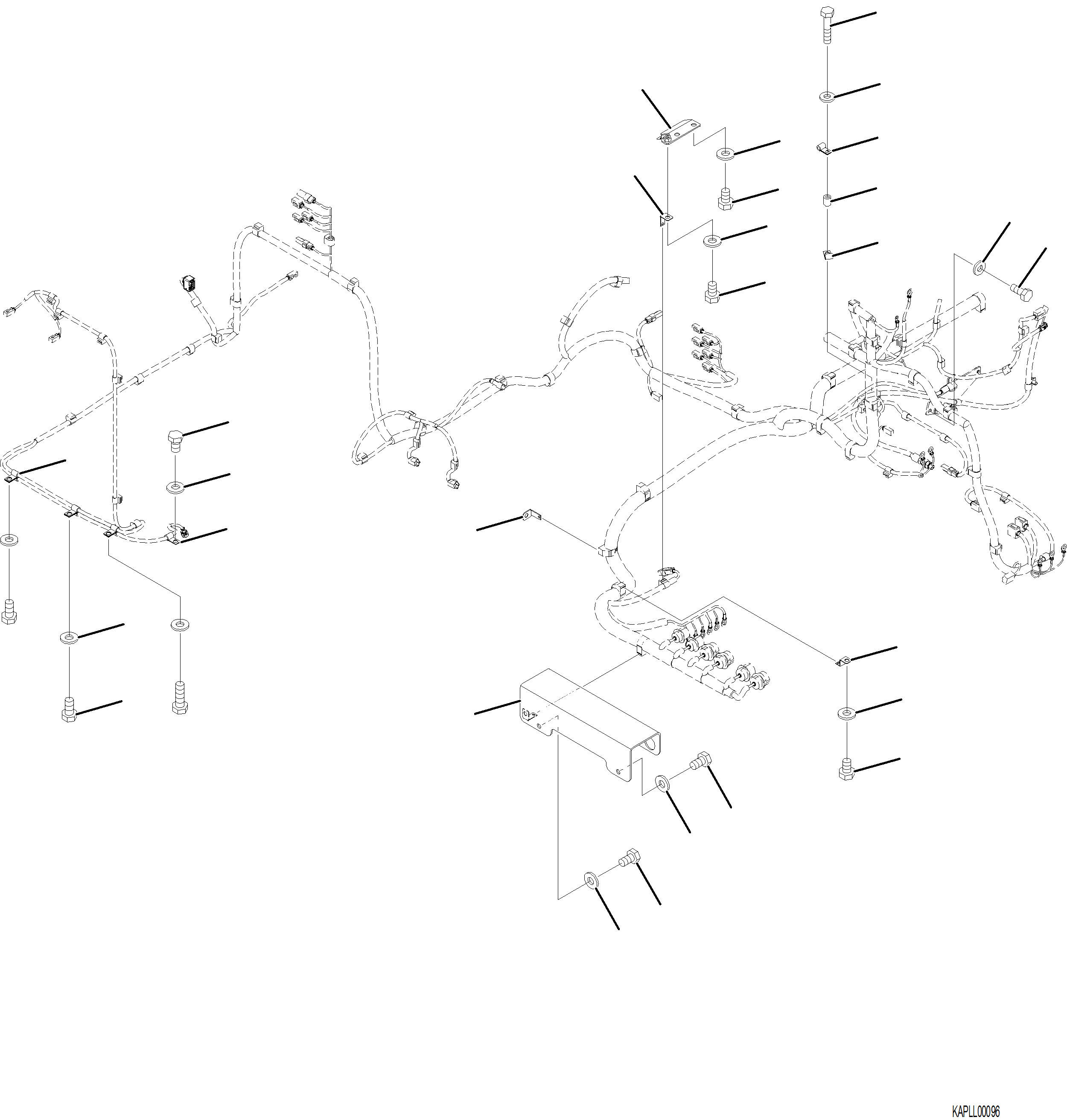 KAPLL00096