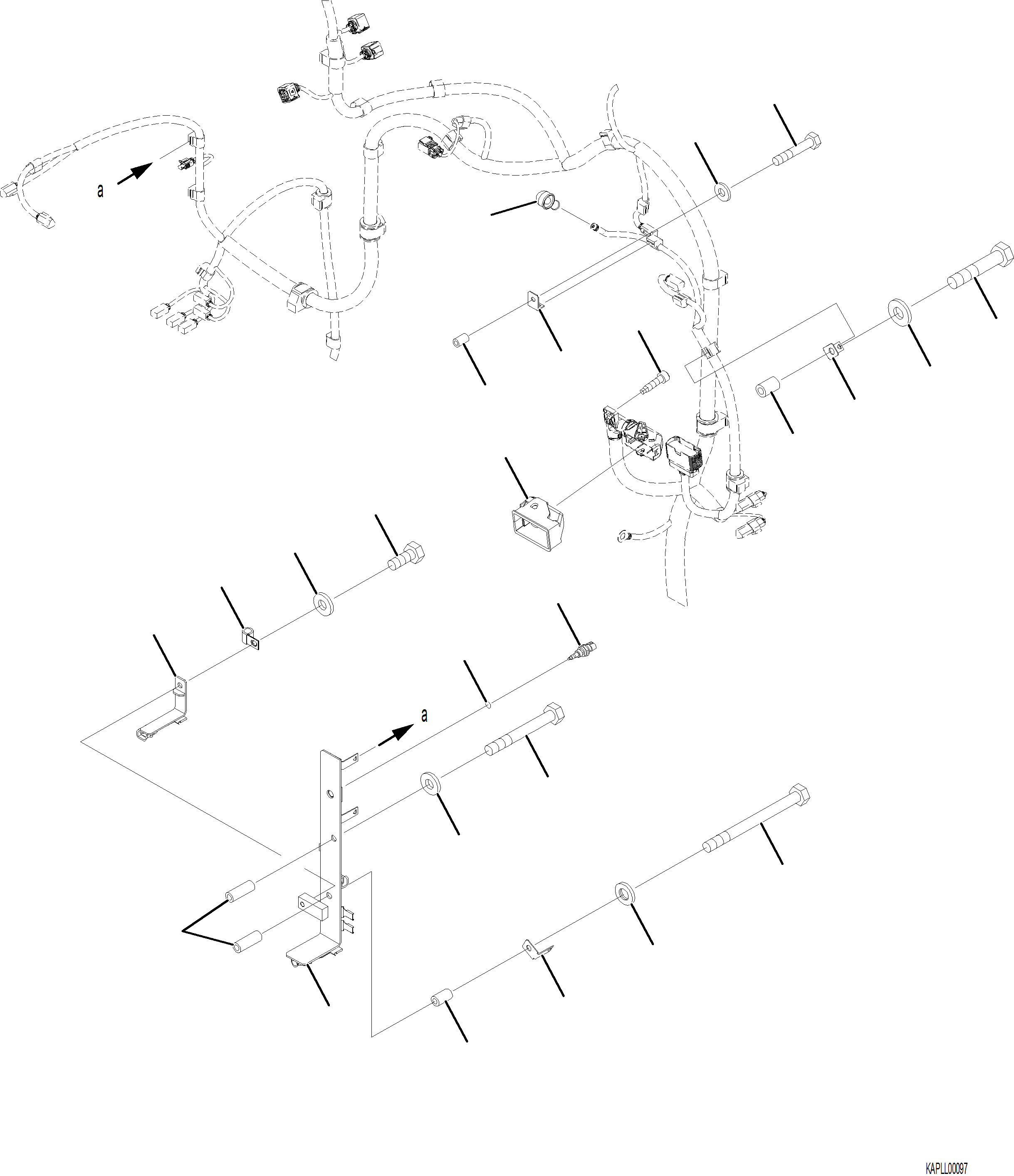 a

a

KAPLL00097