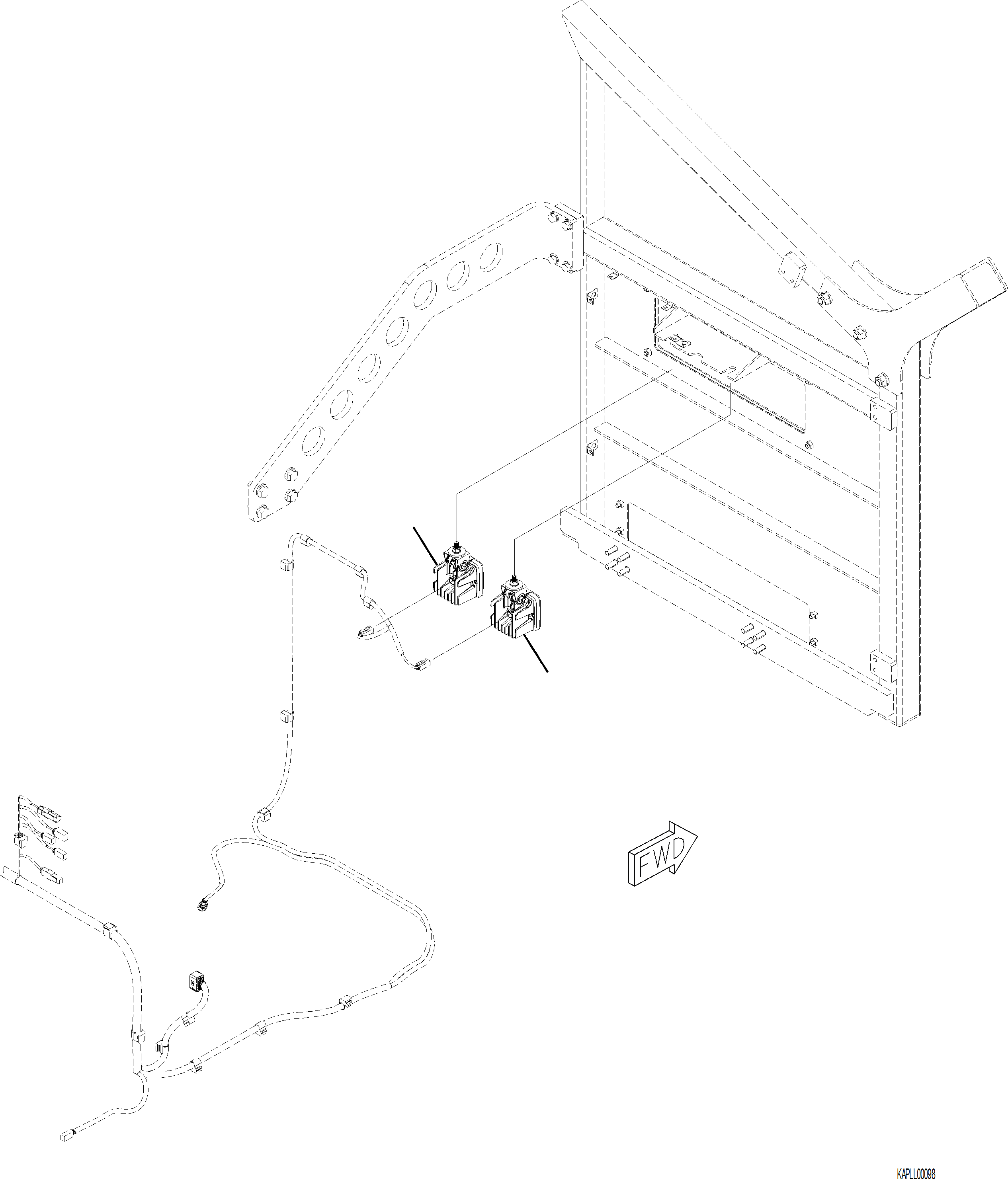 FWD

KAPLL00098