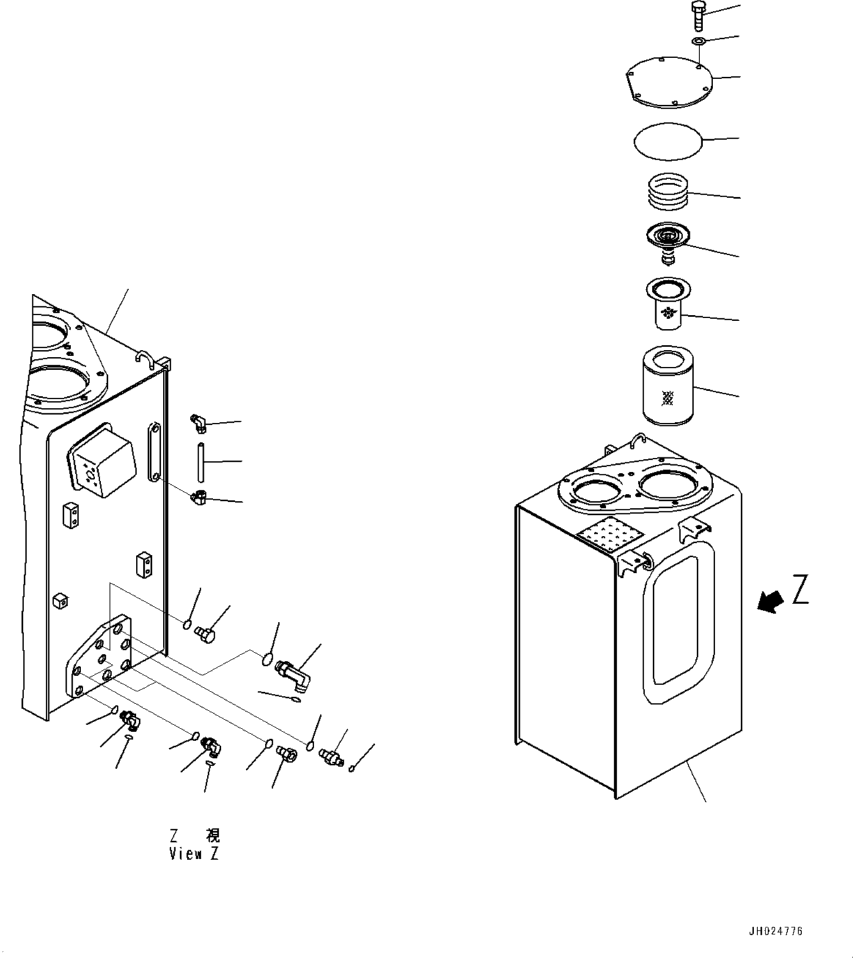 Z

Z 視
View Z

JH024776