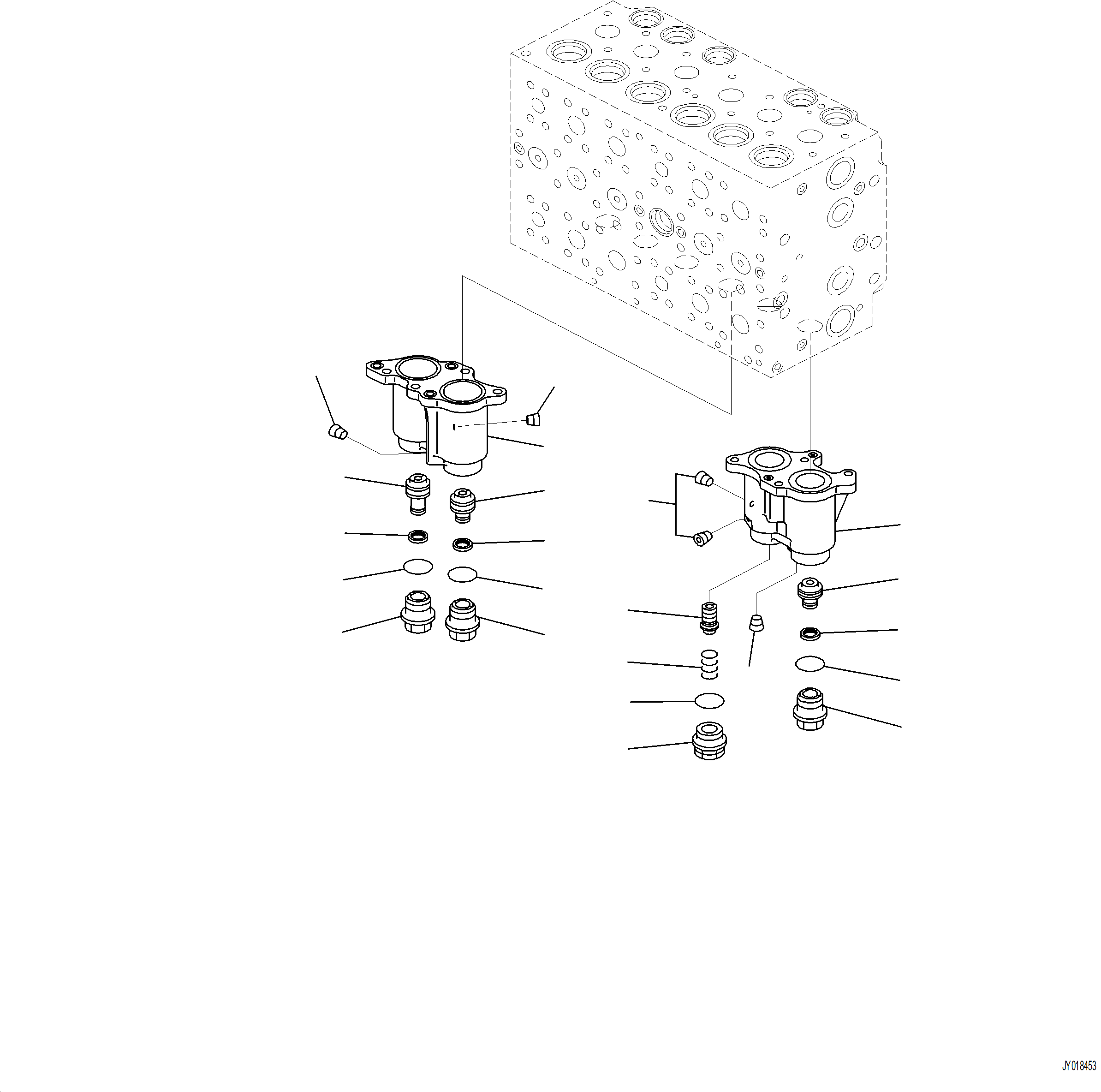 JY018453