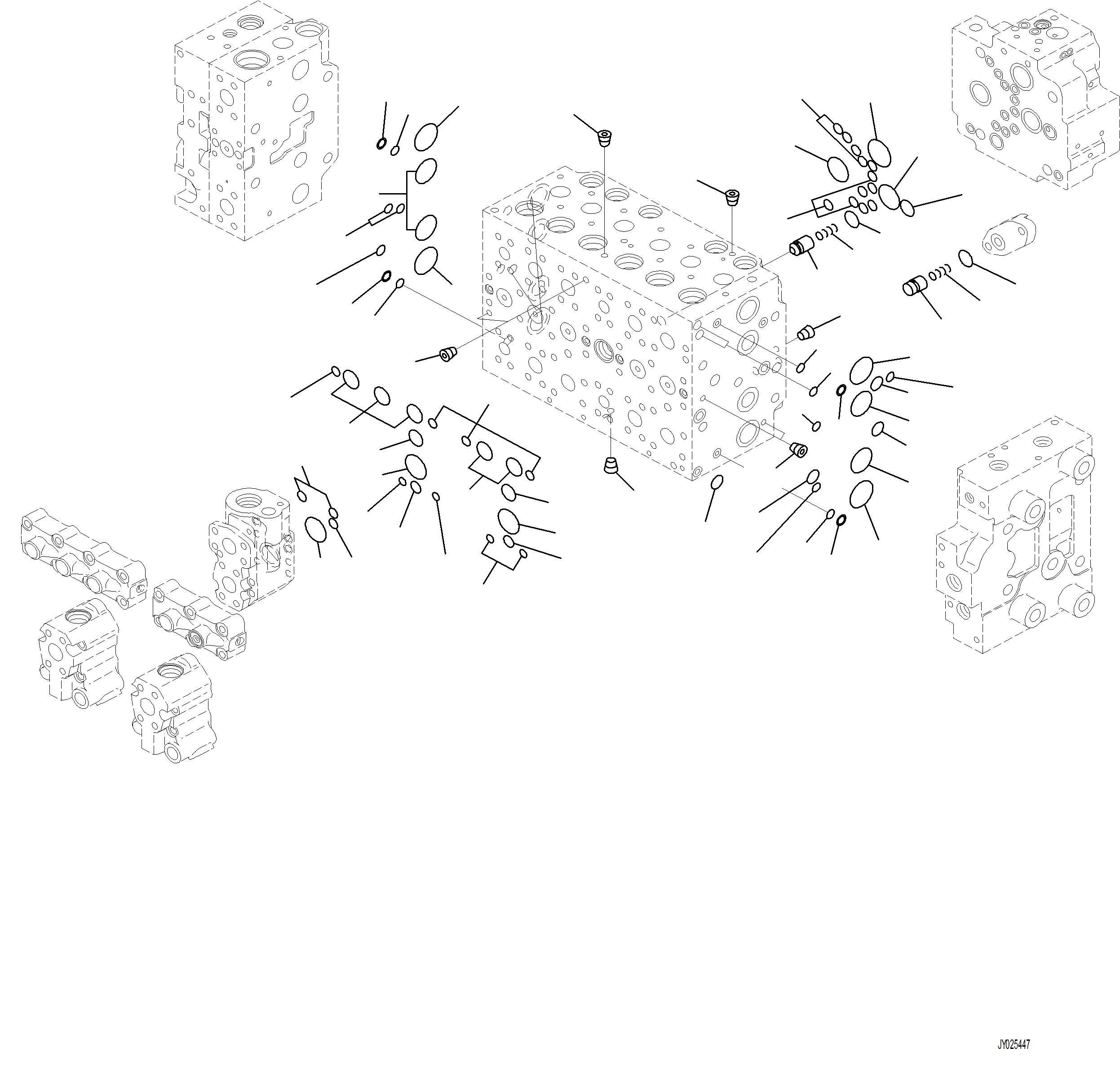 JY025447