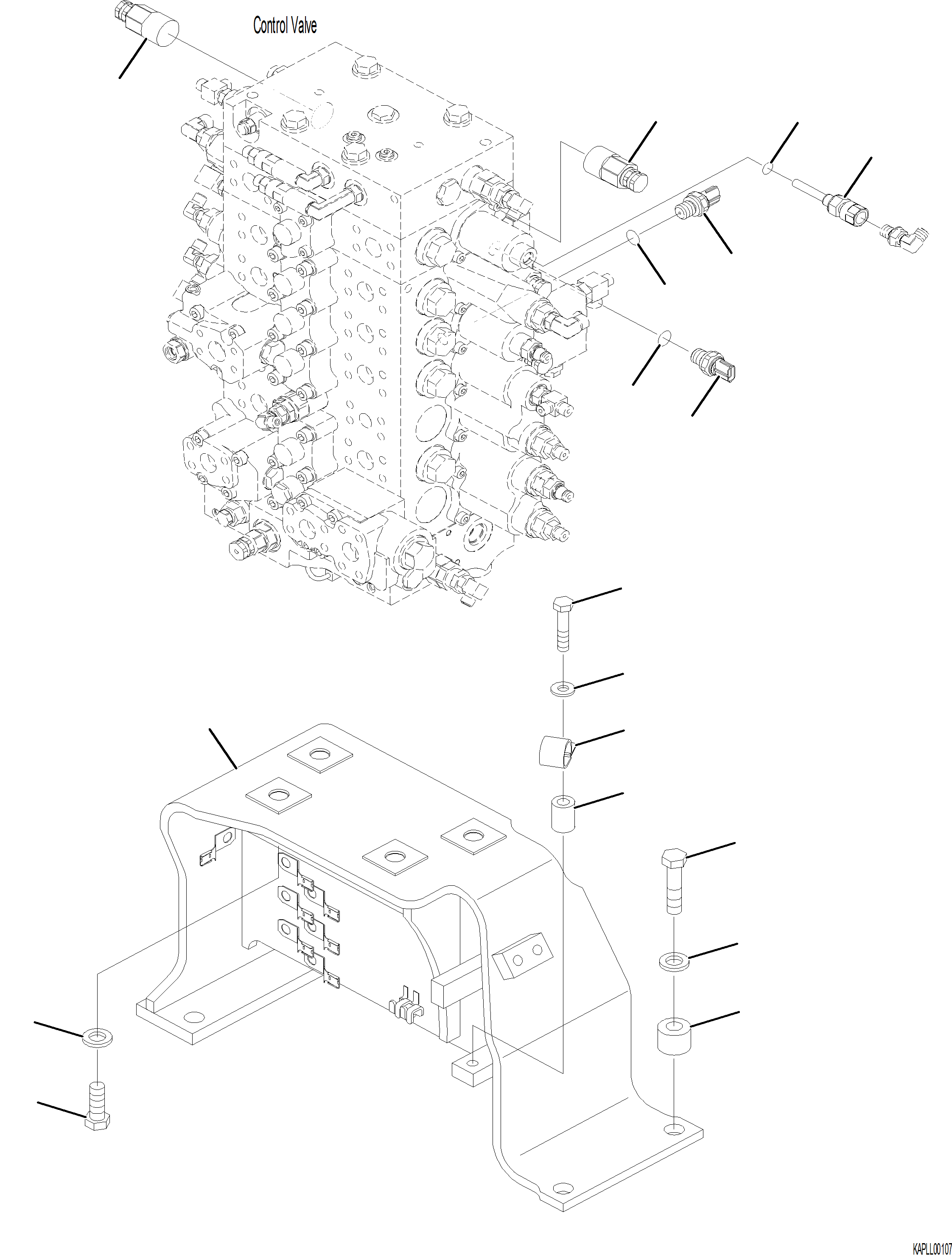 Control Valve

KAPLL00107