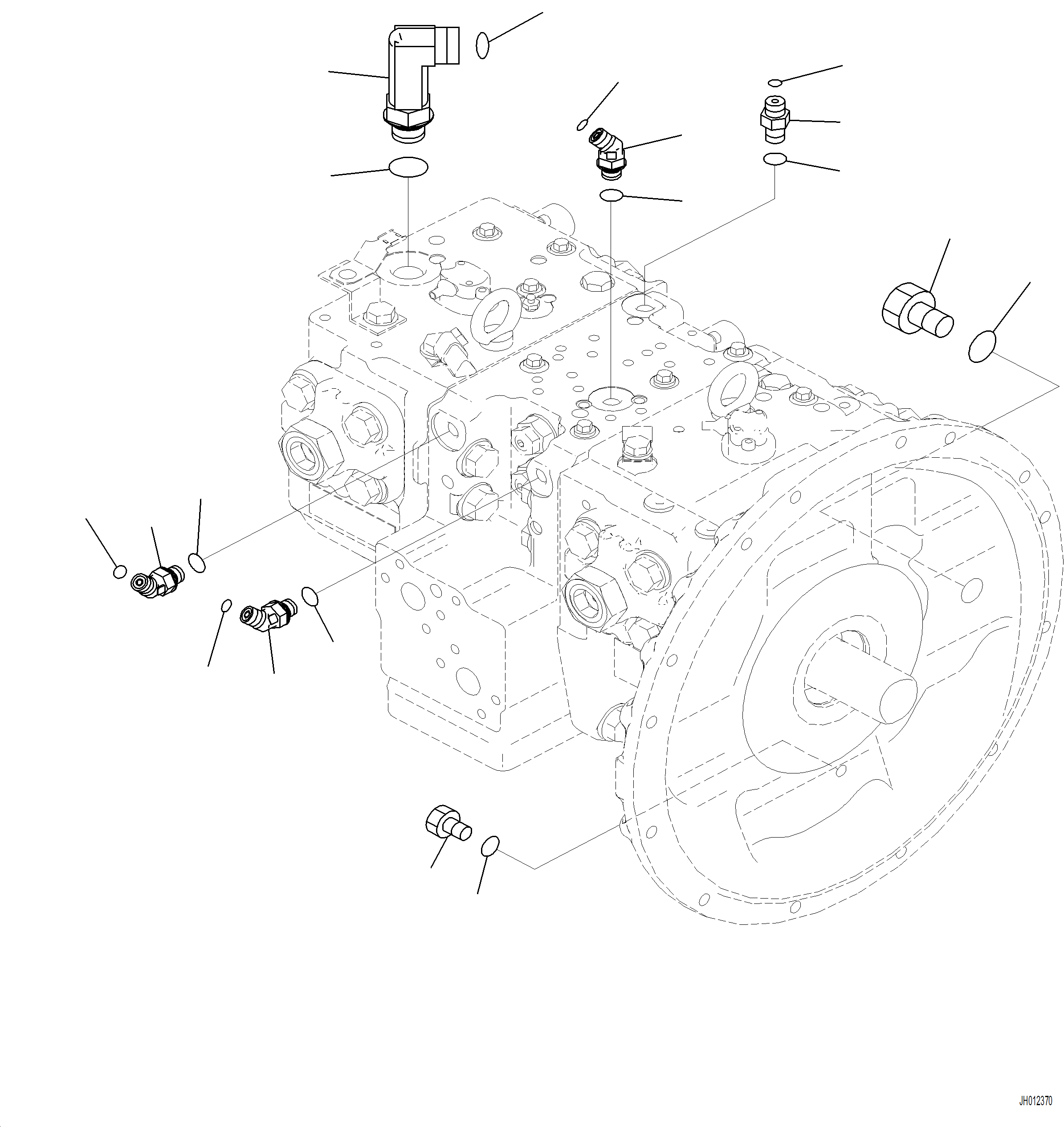 JH012370