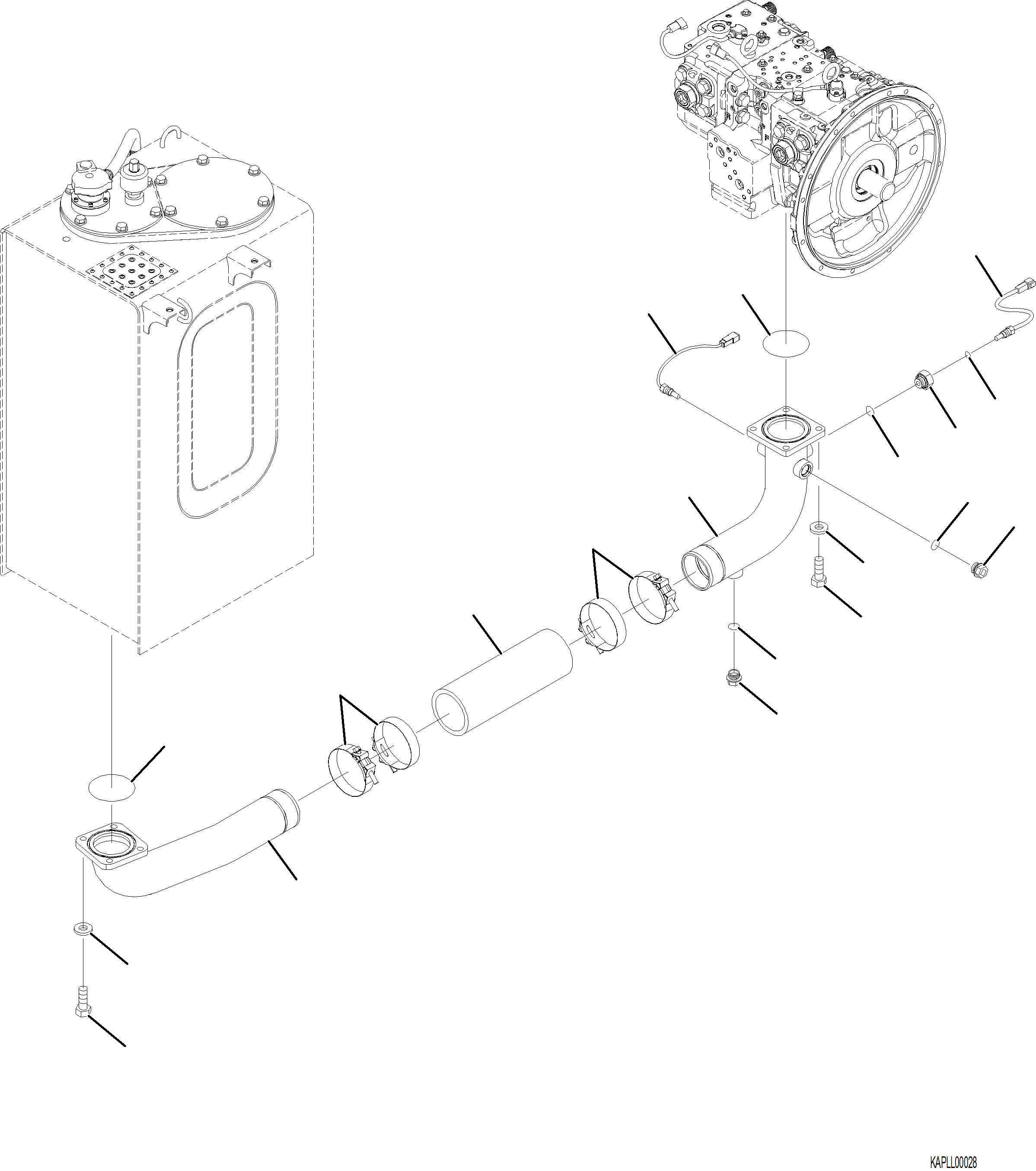 KAPLL00028