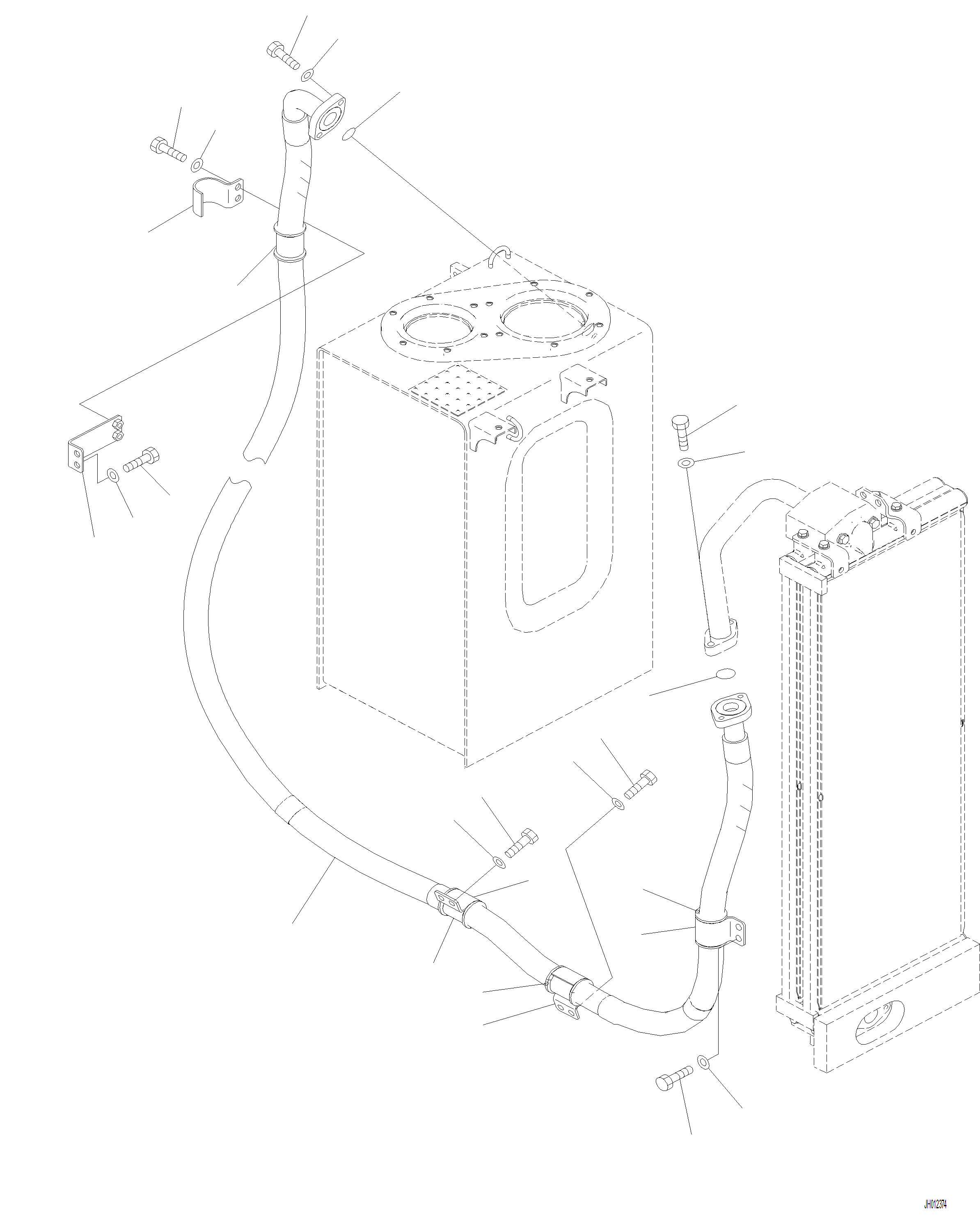 JH012374