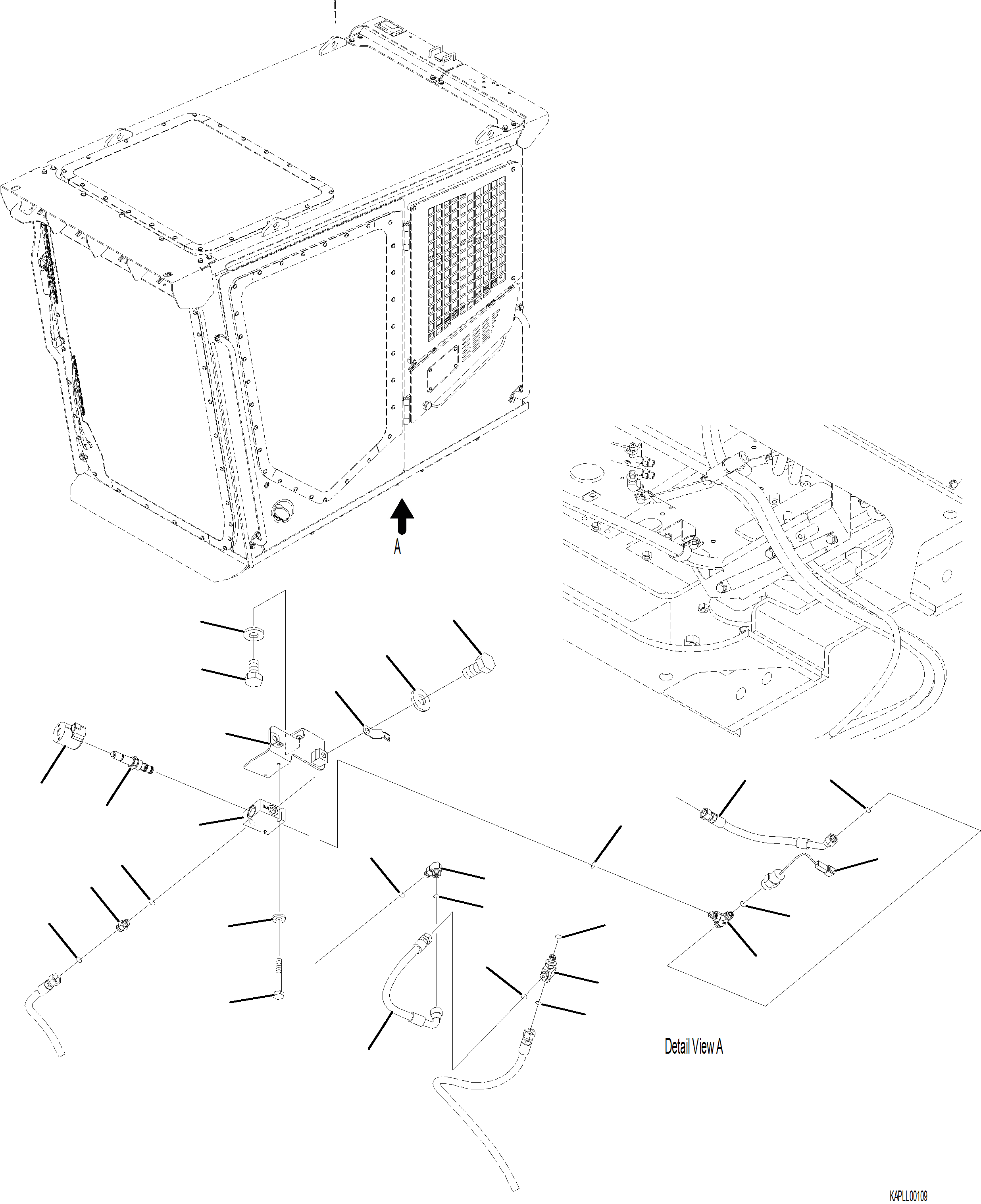 A

Detail View A

KAPLL00109