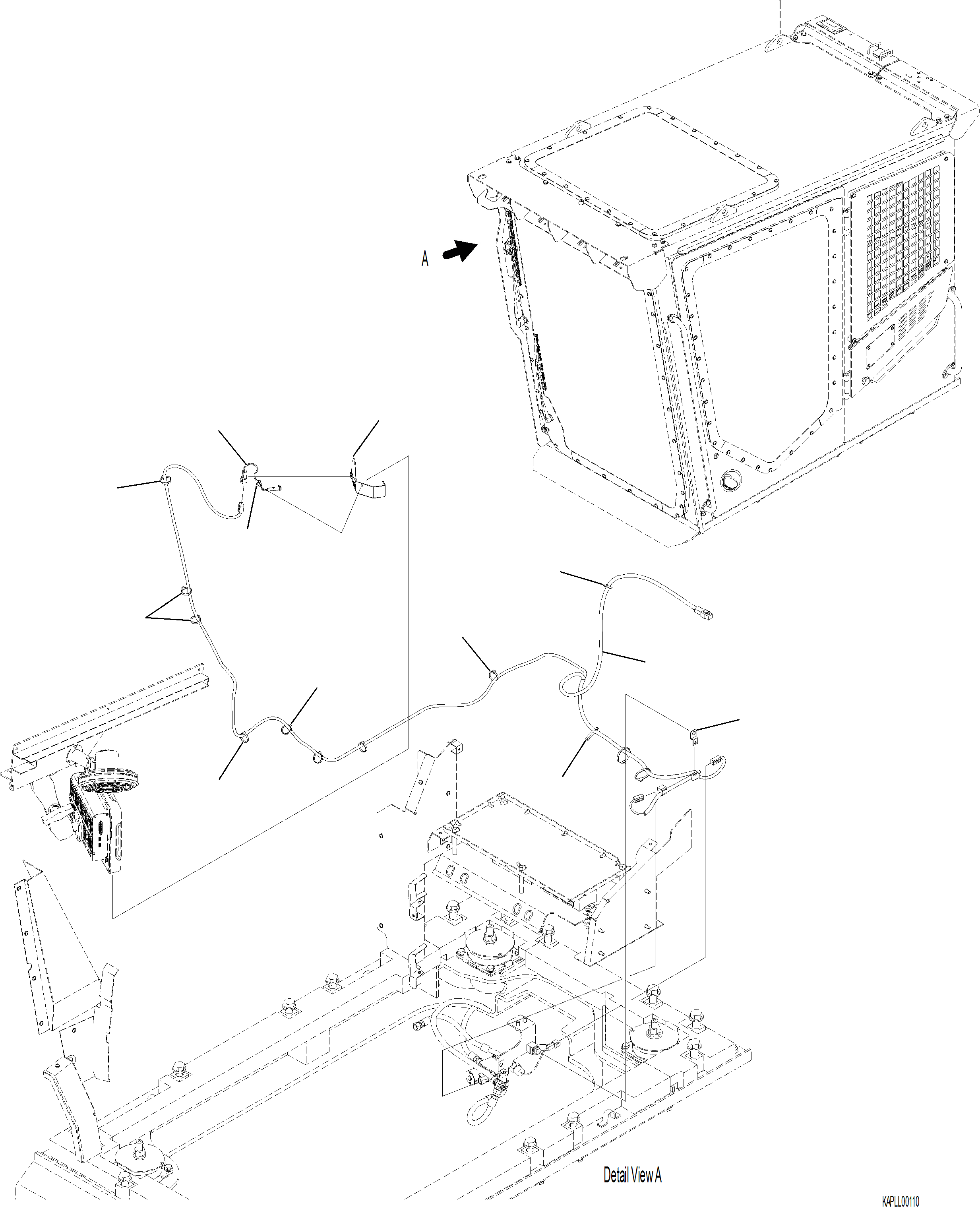 A

Detail View A

KAPLL00110