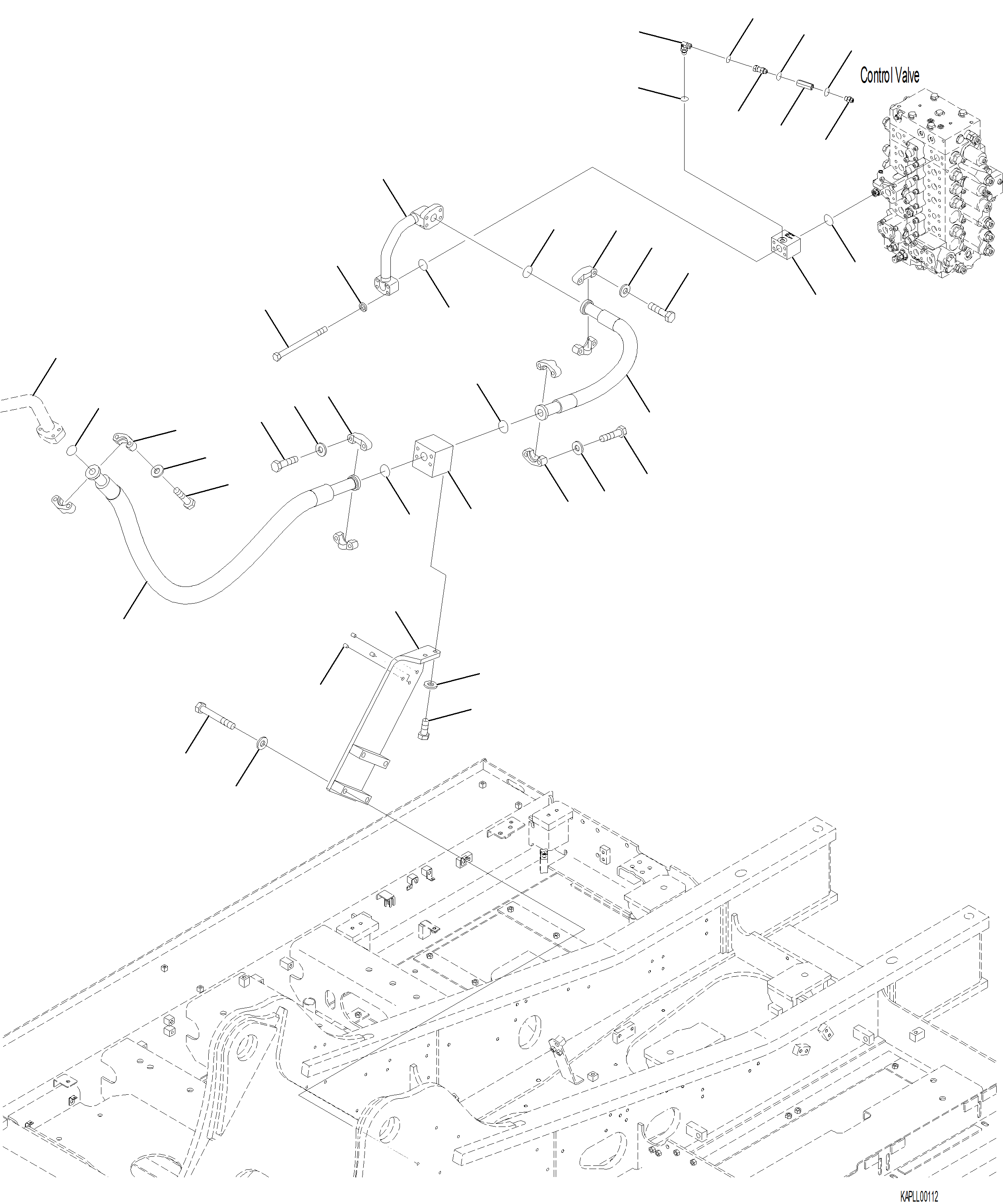 Control Valve

KAPLL00112