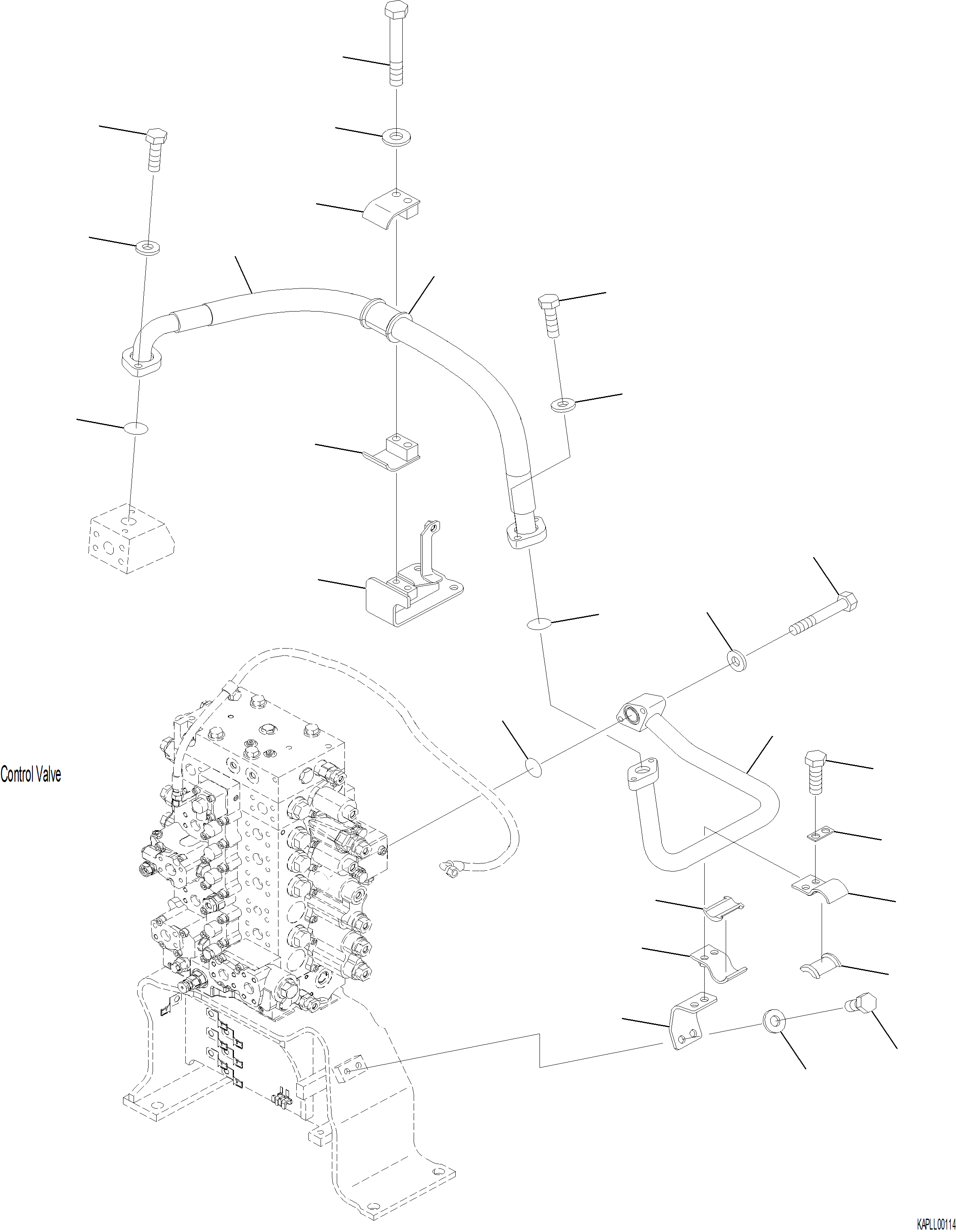 Control Valve

KAPLL00114