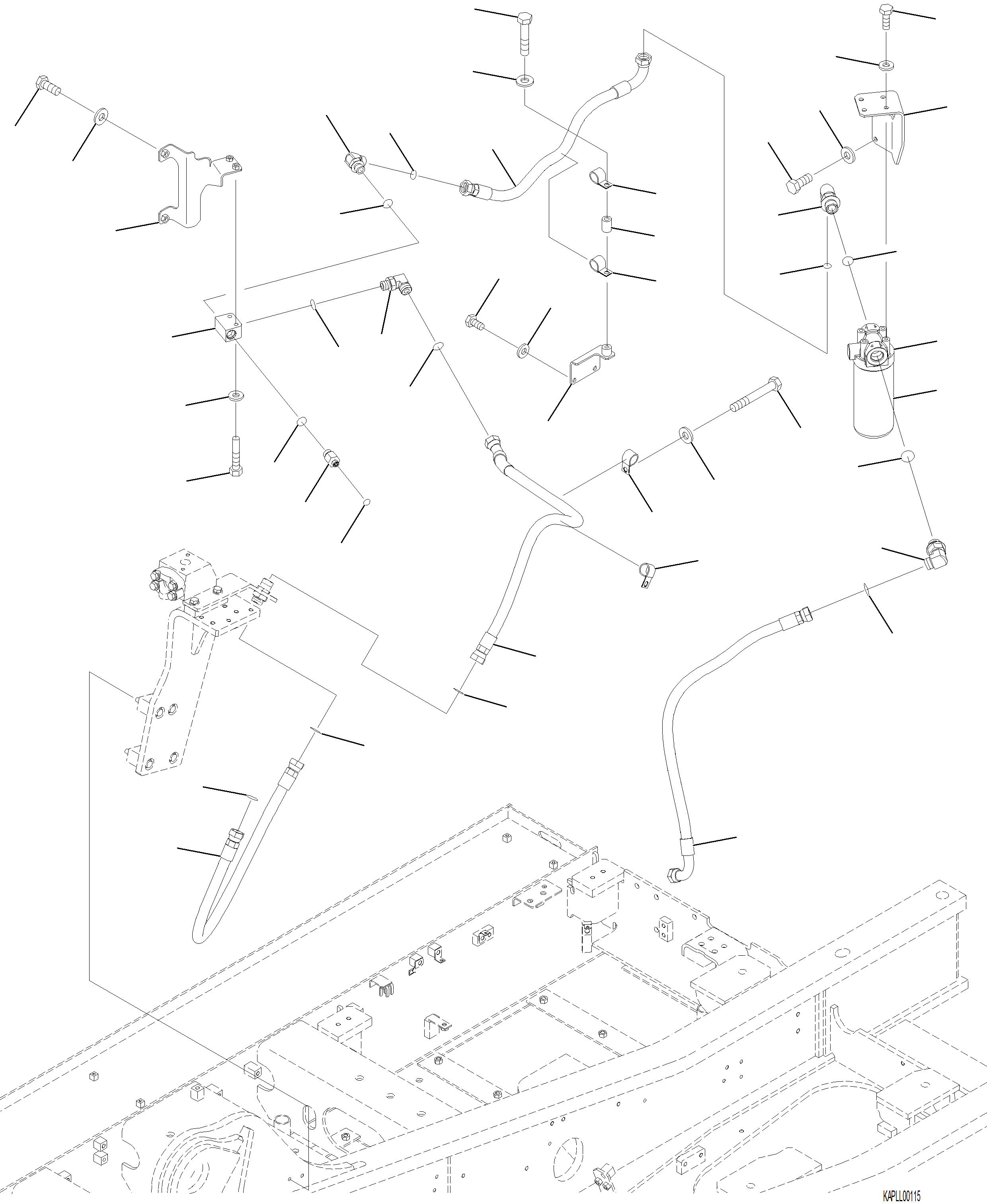 KAPLL00115