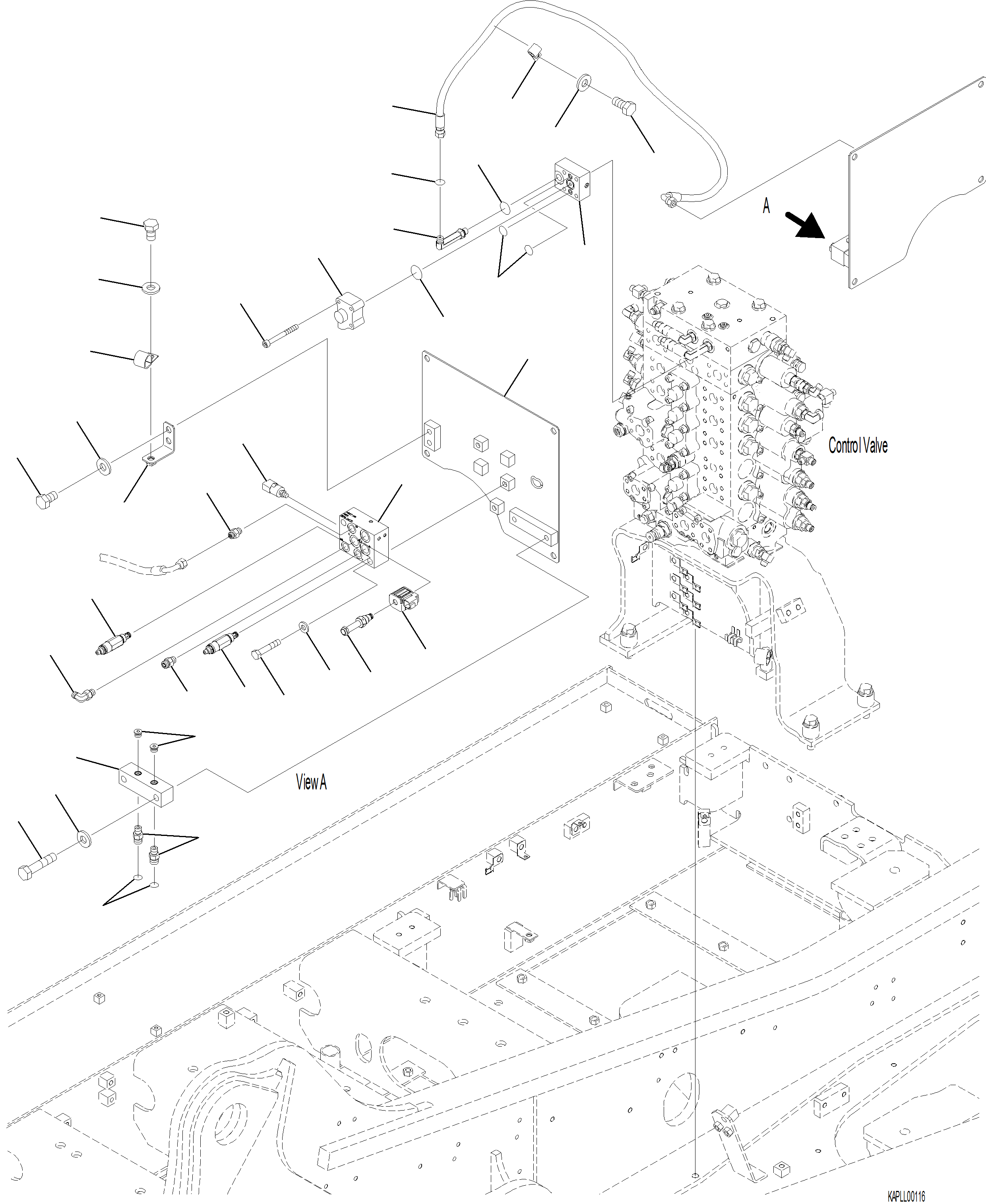 A

Control Valve

View A

KAPLL00116