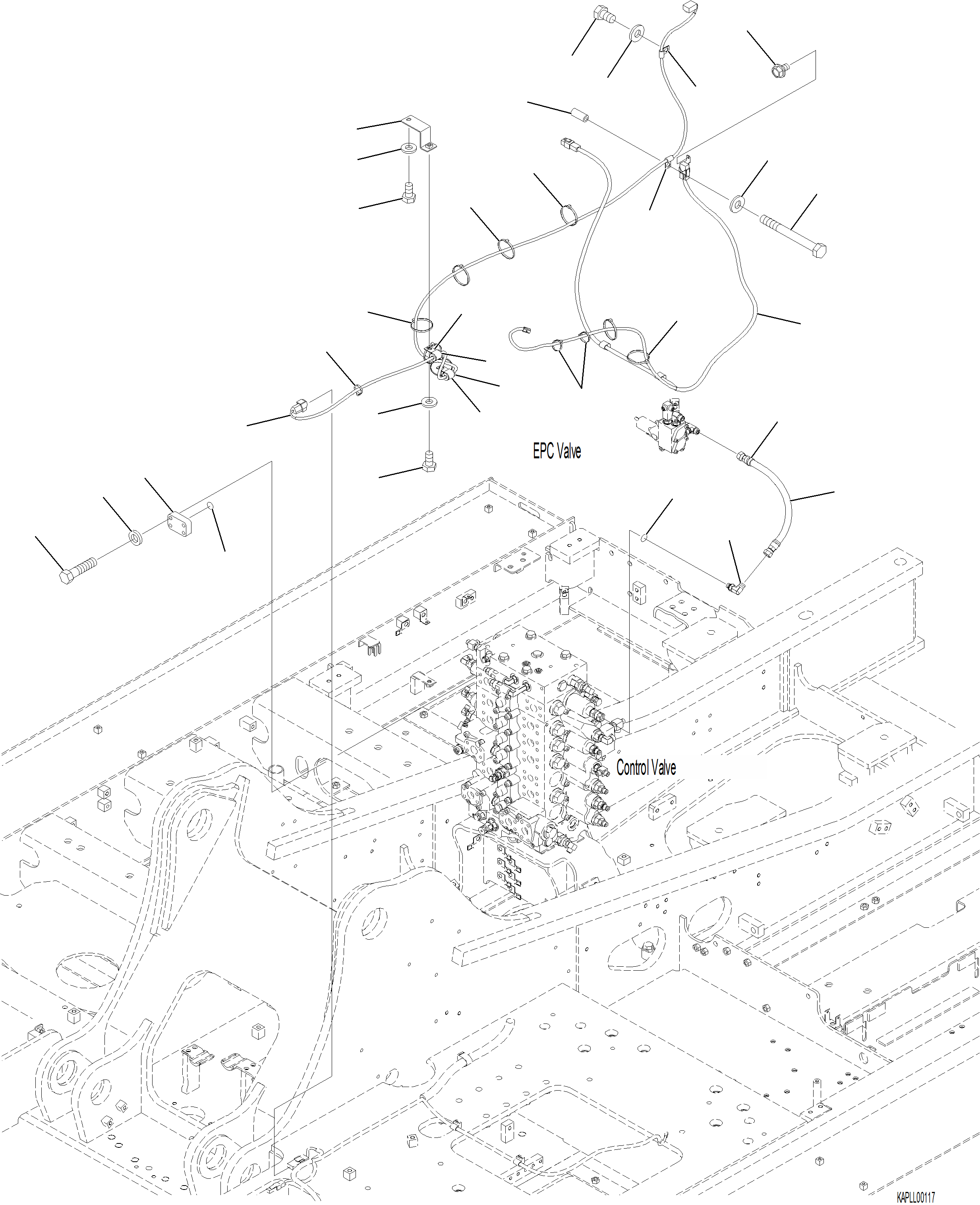 EPC Valve

Control Valve

KAPLL00117