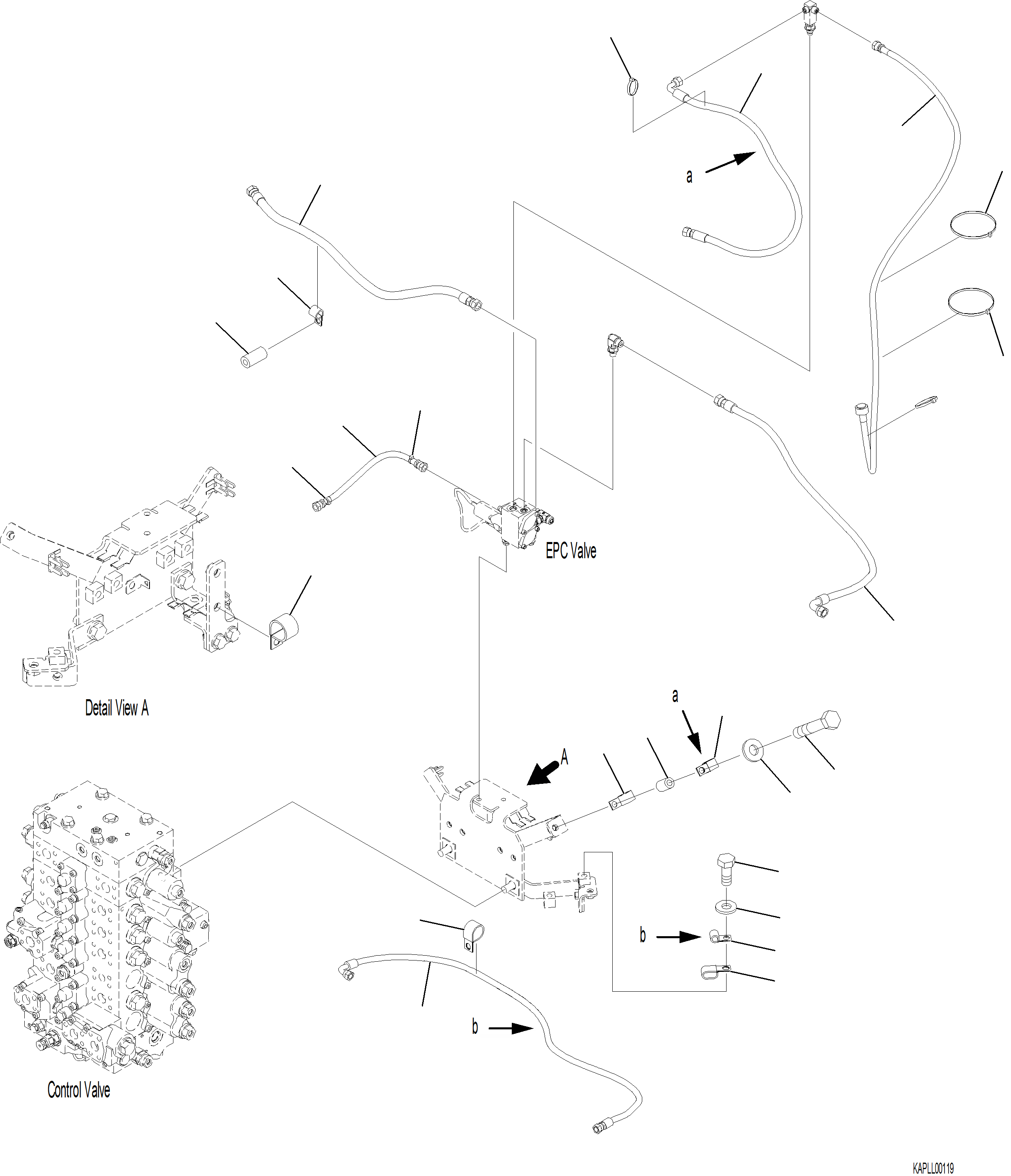 a

EPC Valve

Detail View A

a

A

b

b

Control Valve

KAPLL00119