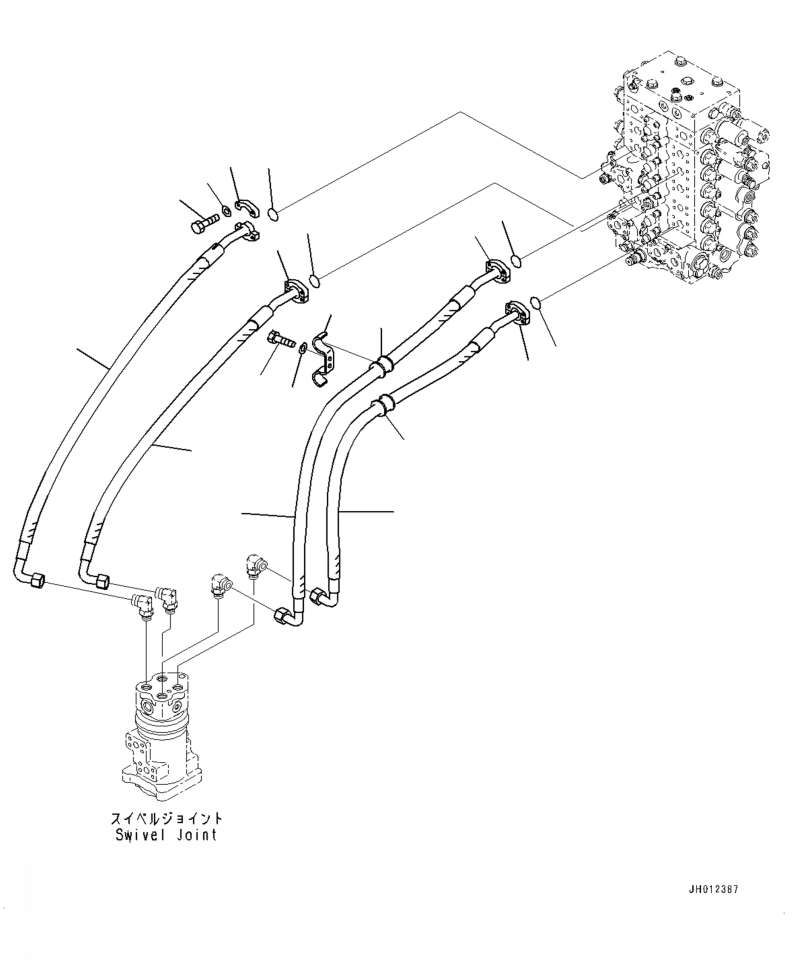 スイベルジョイント
Swivel Joint

JH012387