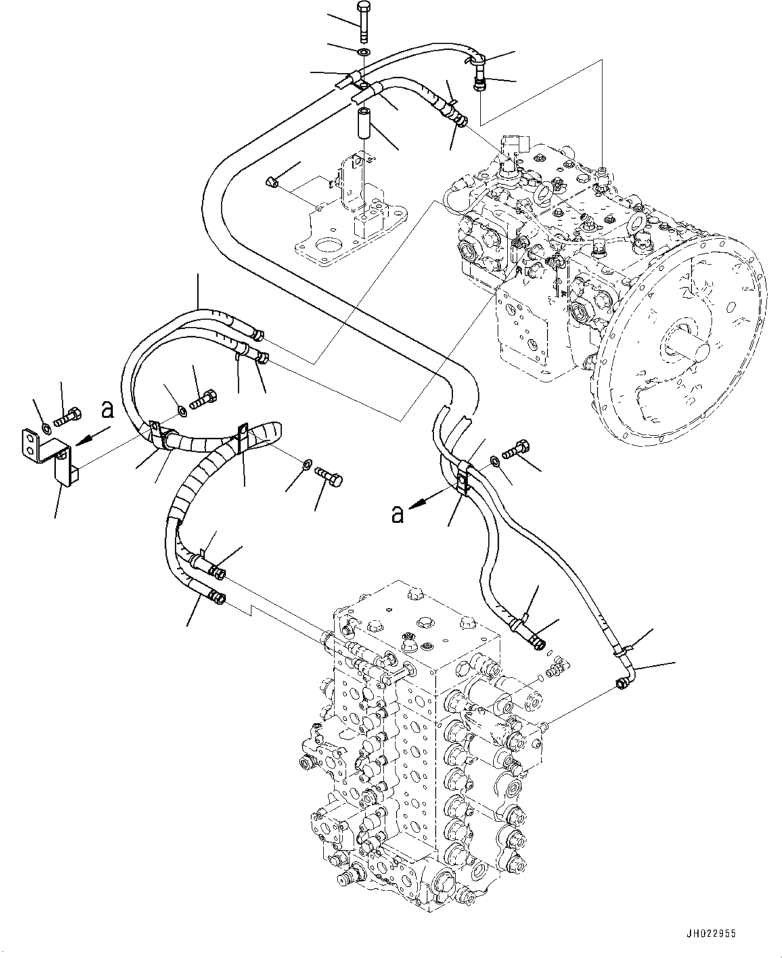 a

a

JH022955